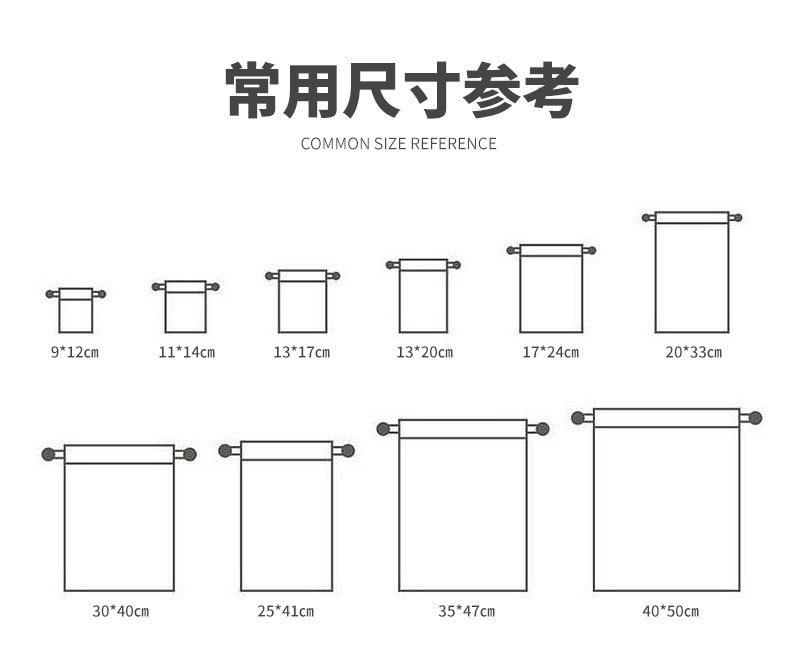 常用尺寸参考

COMMON SIZE REFERENCE

9*12cm

11*14cm

13*17cm

13*20cm

17*24cm

20*33cm

30*40cm

25*41cm

35*47cm

40*50cm