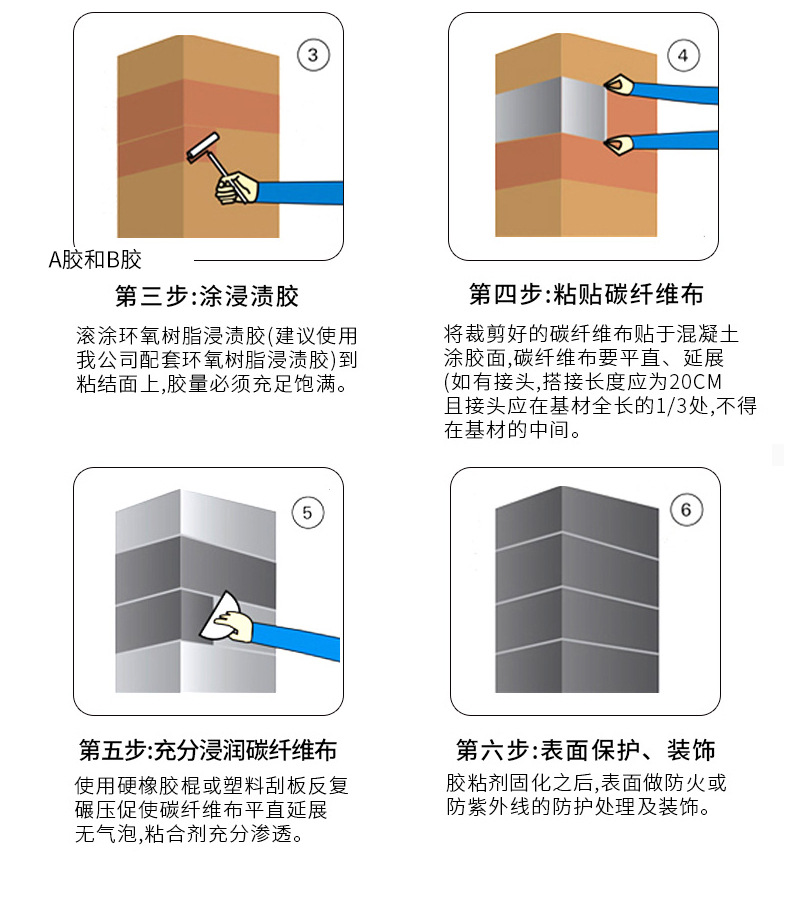 3

A胶和B胶

第三步:涂浸渍胶

滚涂环氧树脂浸渍胶(建议使用我公司配套环氧树脂浸渍胶)到粘结面上,胶量必须充足饱满。

4

第四步:粘贴碳纤维布

将裁剪好的碳纤维布贴于混凝土涂胶面,碳纤维布要平直、延展(如有接头,搭接长度应为20CM且接头应在基材全长的1/3处,不得在基材的中间。

5

第五步:充分浸润碳纤维布

使用硬橡胶棍或塑料刮板反复碾压促使碳纤维布平直延展无气泡,粘合剂充分渗透。

6

第六步:表面保护、装饰

胶粘剂固化之后,表面做防火或防紫外线的防护处理及装饰。