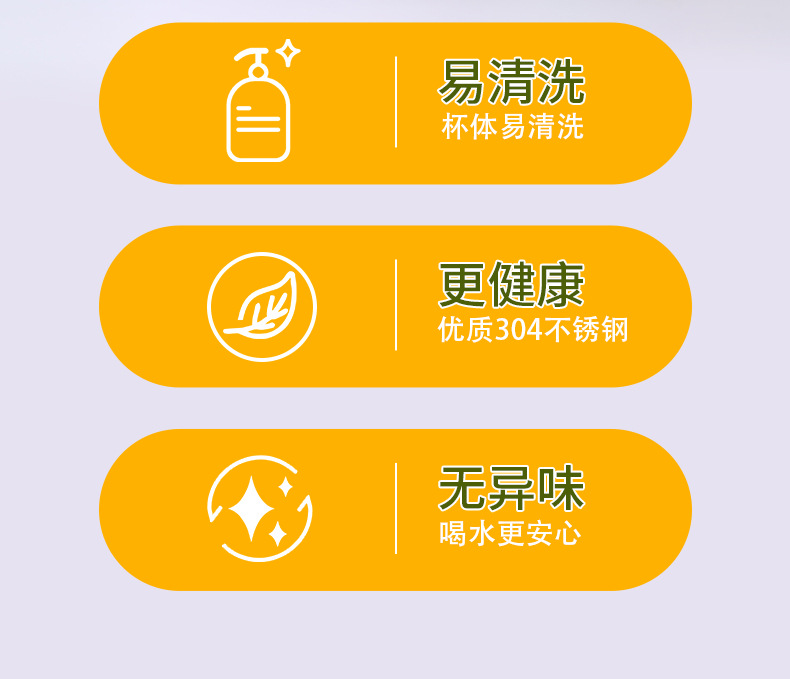 易清洗
杯体易清洗

更健康
优质304不锈钢

无异味
喝水更安心