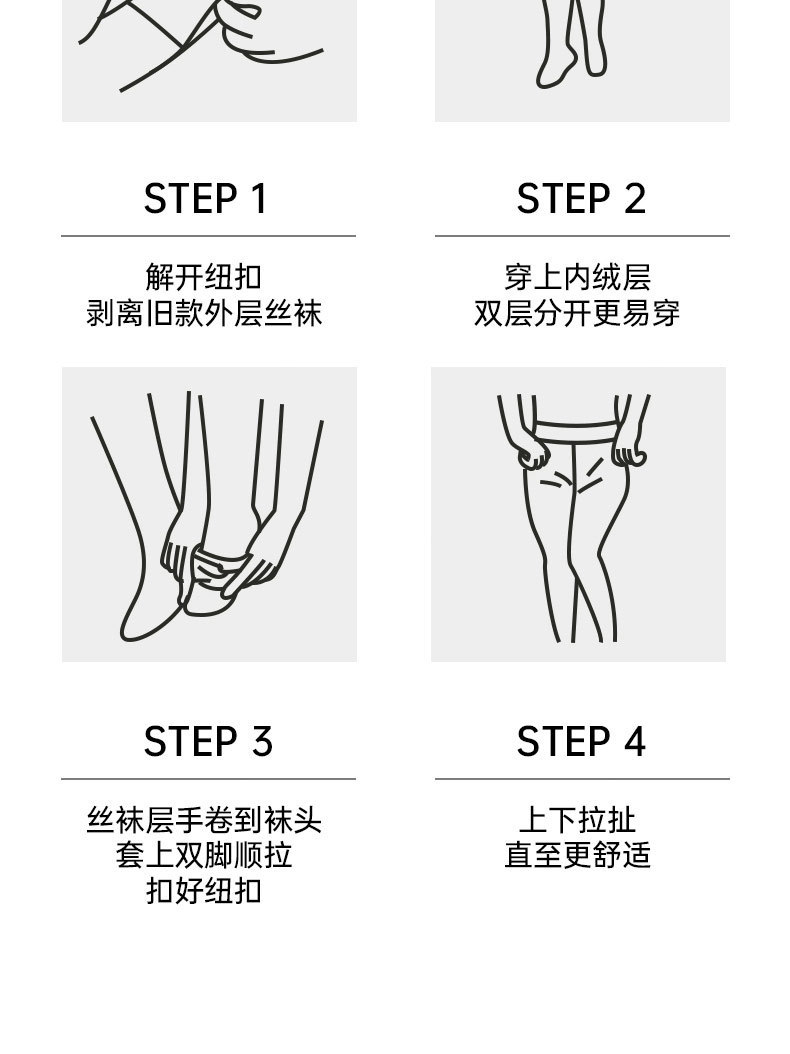 STEP 1

解开纽扣
剥离旧款外层丝袜

STEP 2

穿上内绒层
双层分开更易穿

STEP 3

丝袜层手卷到袜头
套上双脚顺拉
扣好纽扣

STEP 4

上下拉扯
直至更舒适