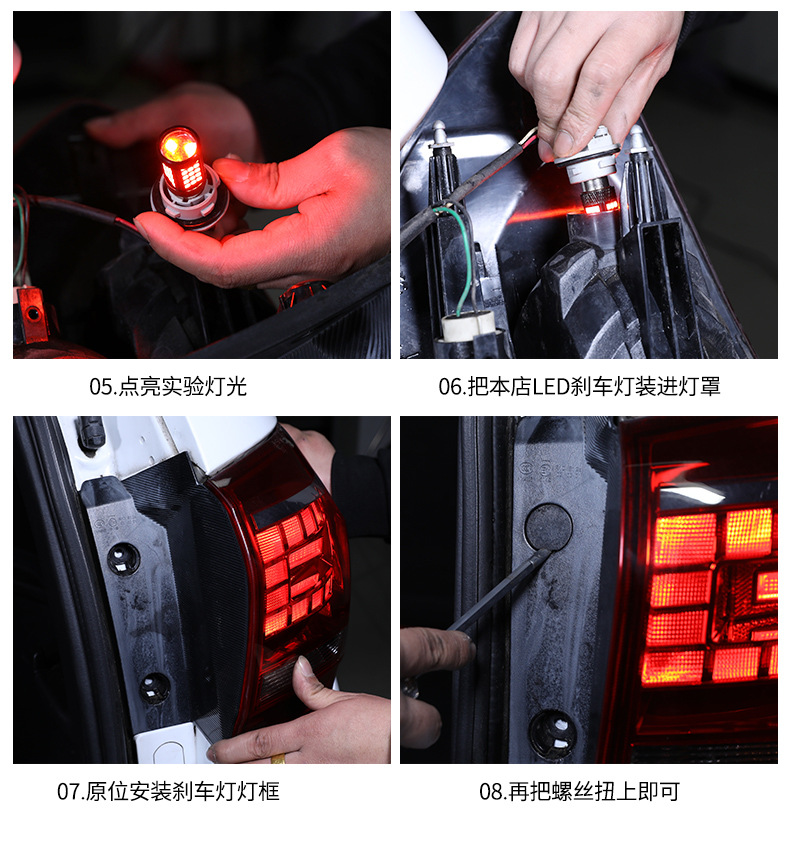 05.点亮实验灯光

06.把本店LED刹车灯装进灯罩

07.原位安装刹车灯灯框

08.再把螺丝扭上即可