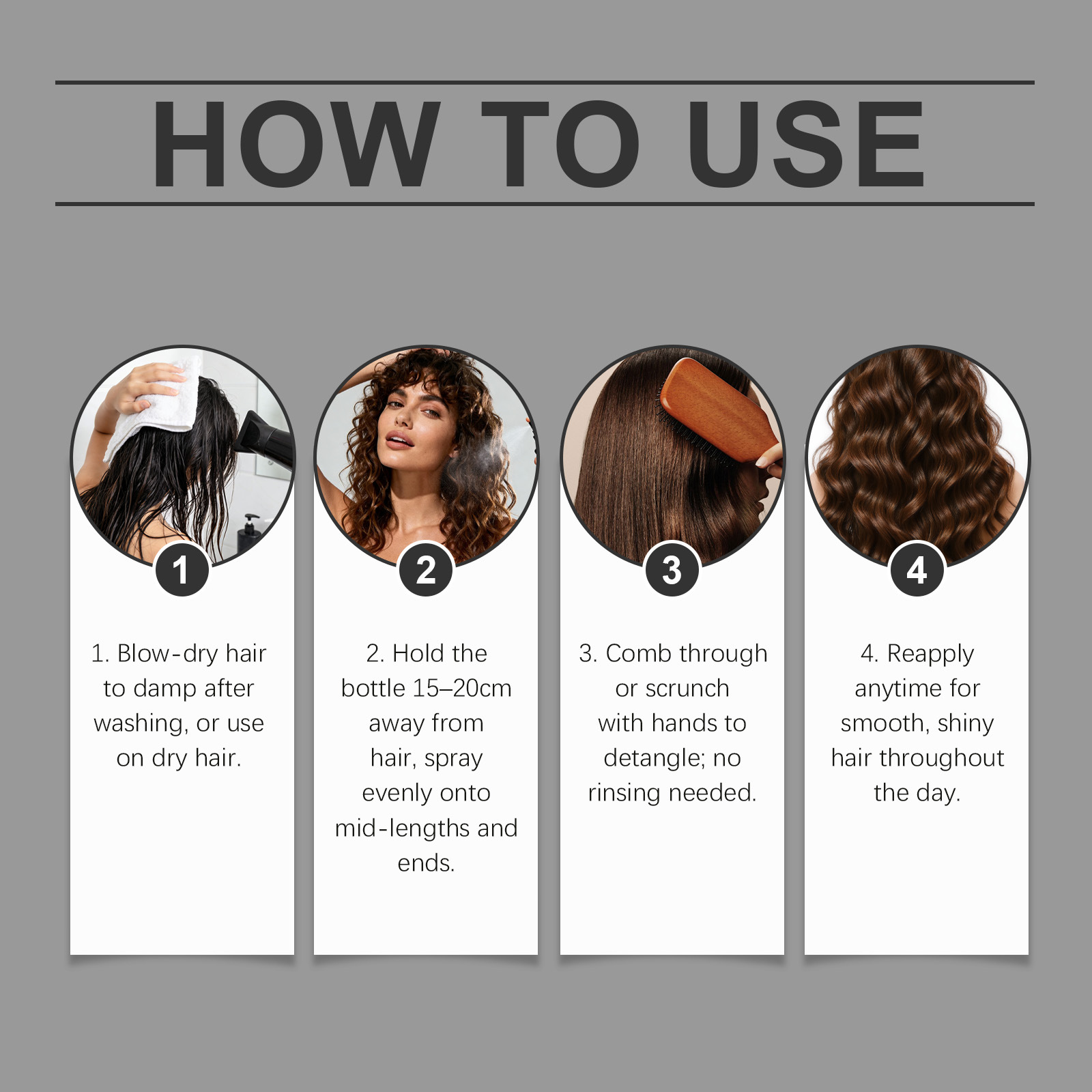 HOW TO USE

1

1. Blow-dry hair to damp after washing, or use on dry hair.

2

2. Hold the bottle 15–20cm away from hair, spray evenly onto mid-lengths and ends.

3

3. Comb through or scrunch with hands to detangle; no rinsing needed.

4

4. Reapply anytime for smooth, shiny hair throughout the day.