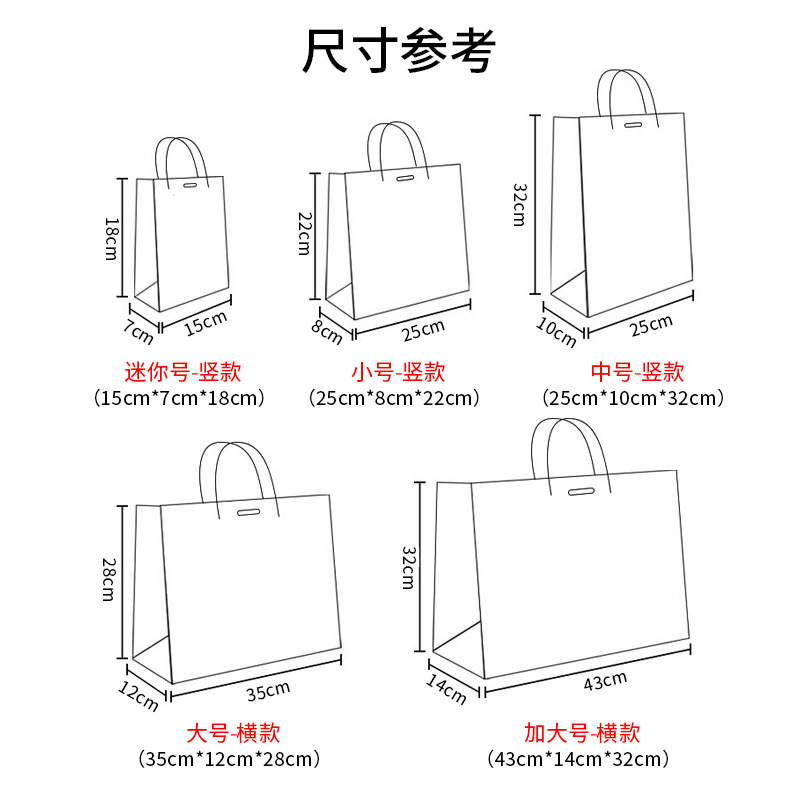 尺寸参考

18cm
7cm
15cm
迷你号-竖款
(15cm*7cm*18cm)

22cm
8cm
25cm
小号-竖款
(25cm*8cm*22cm)

32cm
10cm
25cm
中号-竖款
(25cm*10cm*32cm)

28cm
12cm
35cm
大号-横款
(35cm*12cm*28cm)

32cm
14cm
43cm
加大号-横款
(43cm*14cm*32cm)