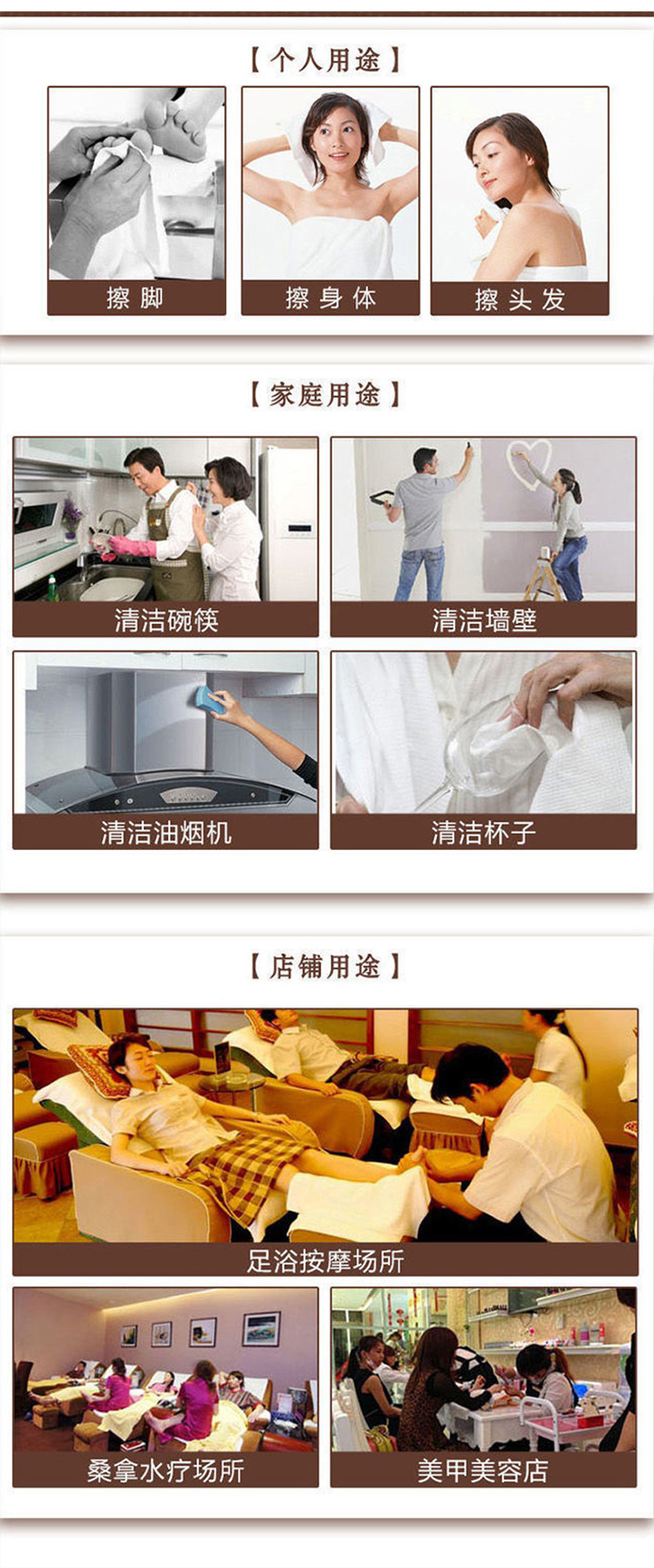 【个人用途】

擦脚

擦身体

擦头发

【家庭用途】

清洁碗筷

清洁墙壁

清洁油烟机

清洁杯子

【店铺用途】

足浴按摩场所

桑拿水疗场所

美甲美容店