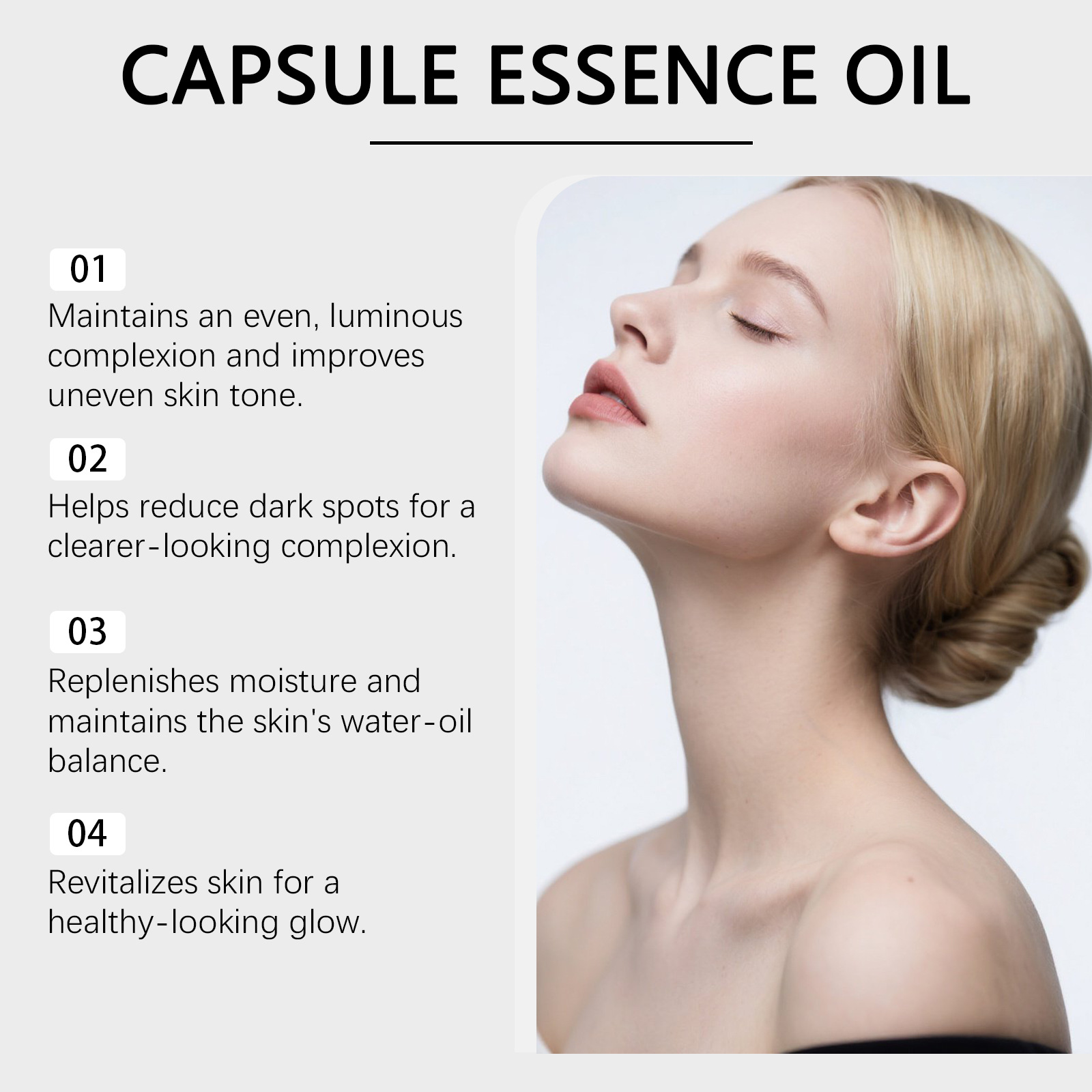 CAPSULE ESSENCE OIL

01
Maintains an even, luminous complexion and improves uneven skin tone.

02
Helps reduce dark spots for a clearer-looking complexion.

03
Replenishes moisture and maintains the skin's water-oil balance.

04
Revitalizes skin for a healthy-looking glow.