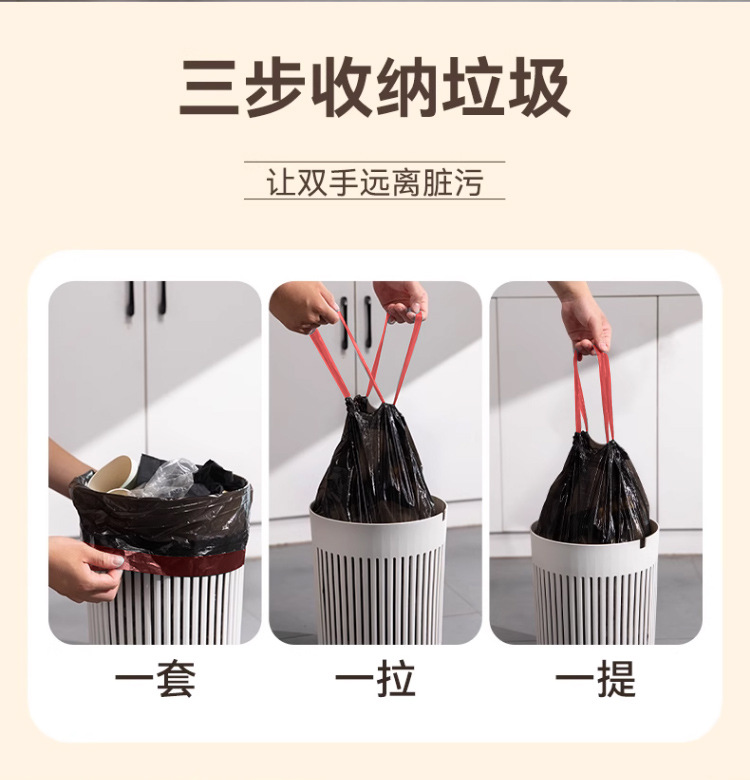 三步收纳垃圾

让双手远离脏污

一套

一拉

一提