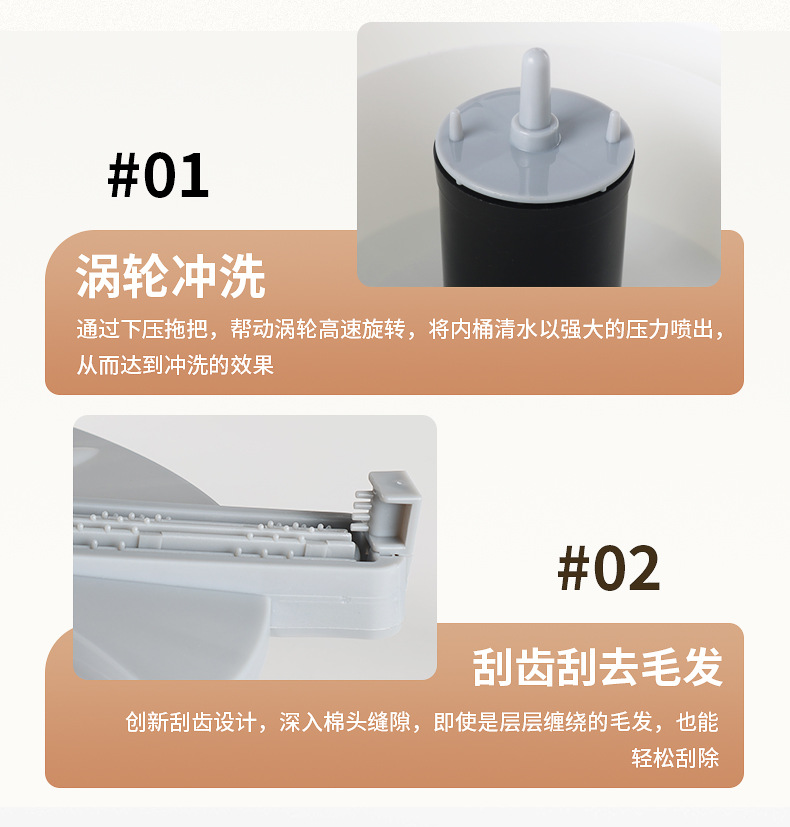 #01

涡轮冲洗

通过下压拖把，帮动涡轮高速旋转，将内桶清水以强大的压力喷出，从而达到冲洗的效果

#02

刮齿刮去毛发

创新刮齿设计，深入棉头缝隙，即使是层层缠绕的毛发，也能轻松刮除