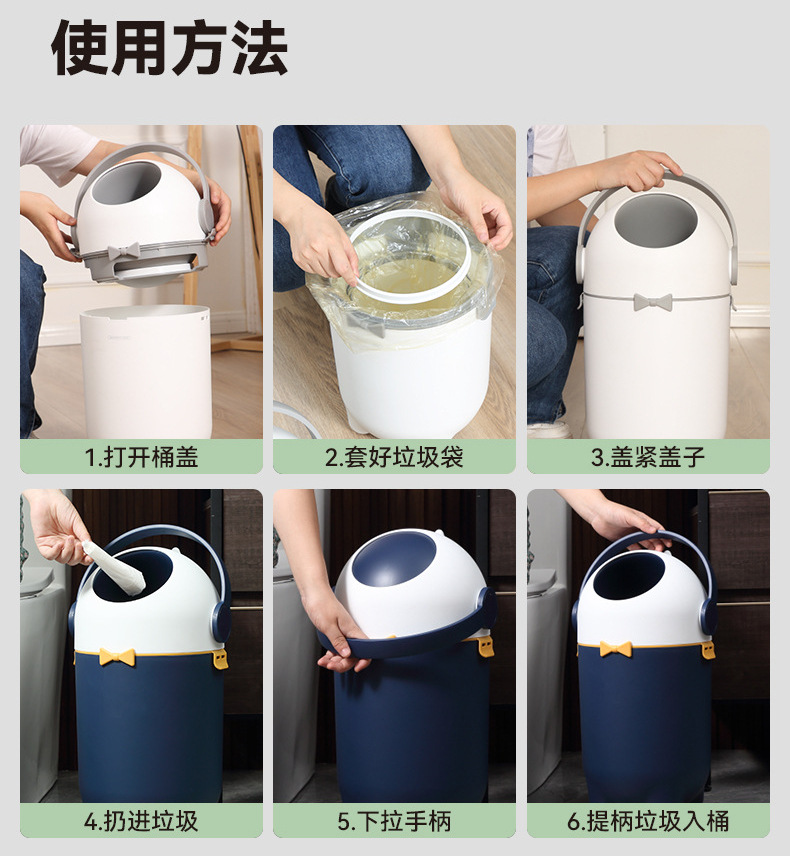 使用方法

1.打开桶盖

2.套好垃圾袋

3.盖紧盖子

4.扔进垃圾

5.下拉手柄

6.提柄垃圾入桶