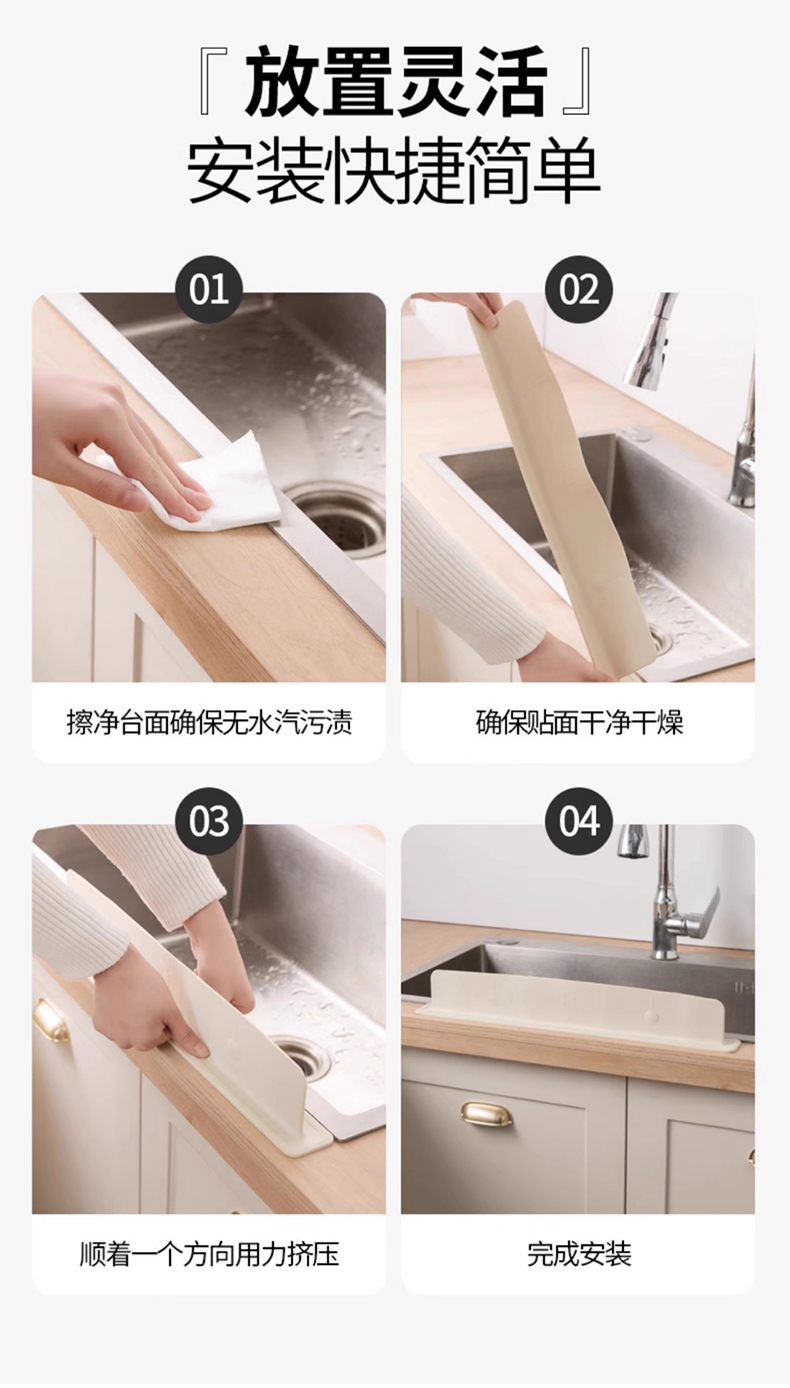 『 放置灵活 』
安装快捷简单

01
擦净台面确保无水汽污渍

02
确保贴面干净干燥

03
顺着一个方向用力挤压

04
完成安装