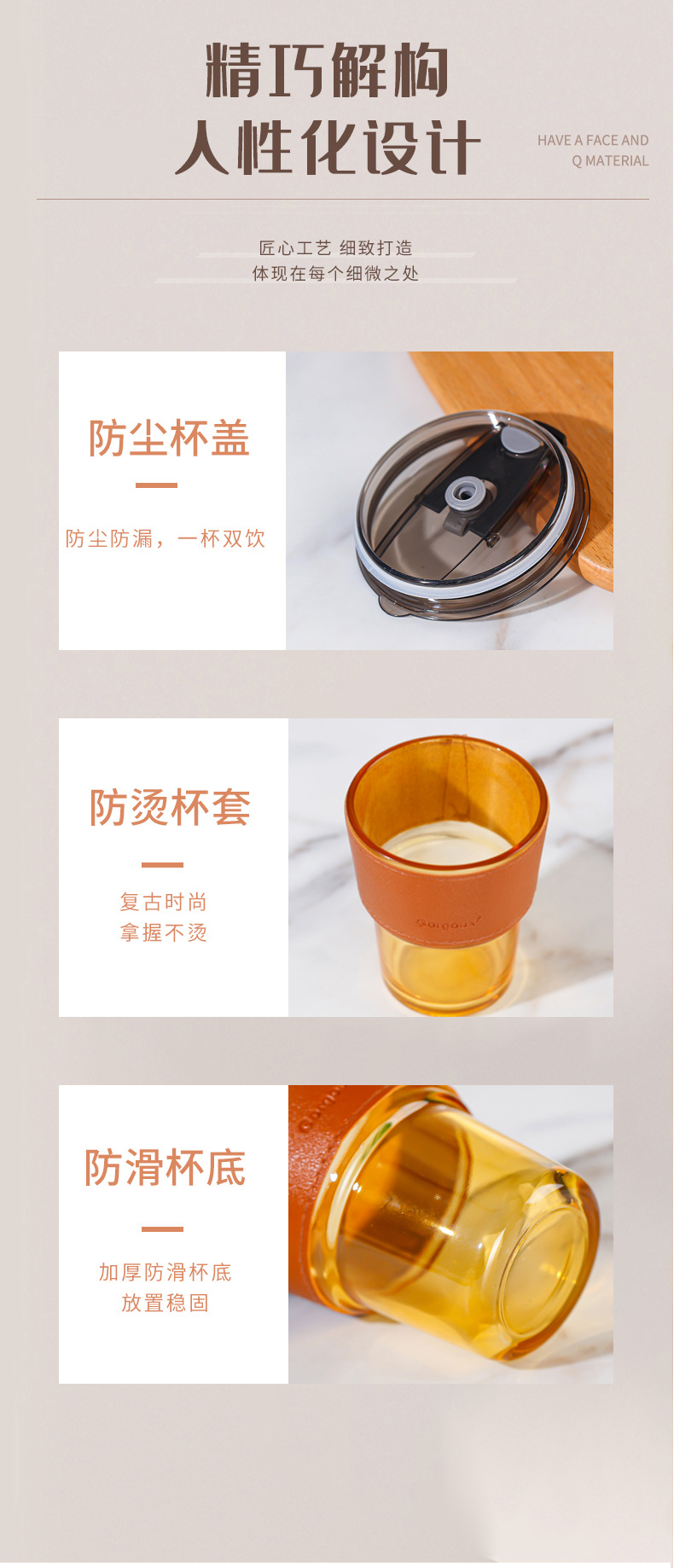 精巧解构
人性化设计

HAVE A FACE AND
Q MATERIAL

匠心工艺 细致打造
体现在每个细微之处

防尘杯盖

防尘防漏，一杯双饮

防烫杯套

复古时尚
拿握不烫

Gorgeous!

防滑杯底

加厚防滑杯底
放置稳固