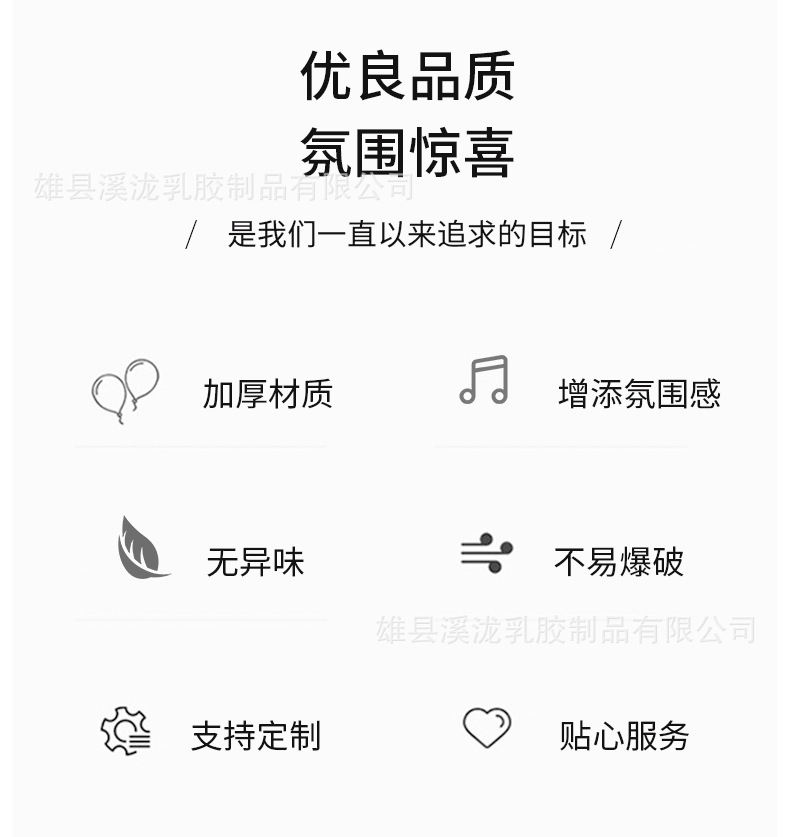 优良品质
氛围惊喜

/ 是我们一直以来追求的目标 /

加厚材质

增添氛围感

无异味

不易爆破

支持定制

贴心服务

雄县溪泷乳胶制品有限公司