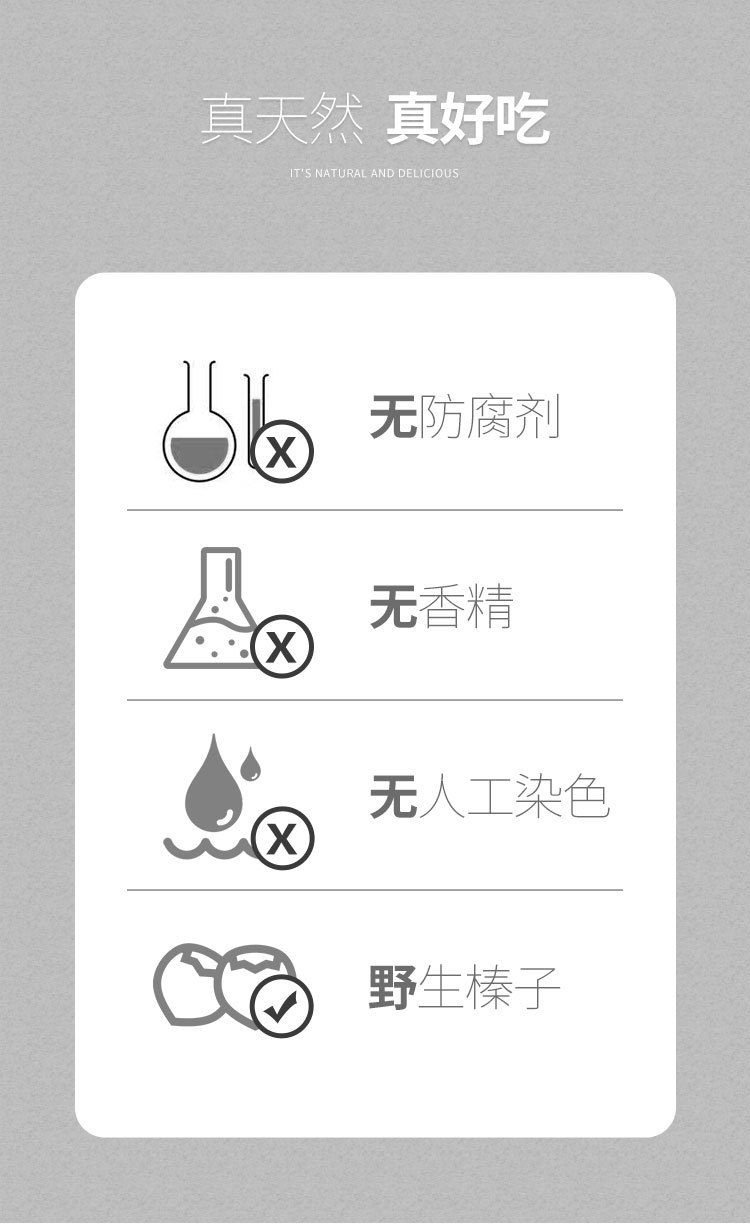 真天然 真好吃

IT'S NATURAL AND DELICIOUS

无防腐剂

无香精

无人工染色

野生榛子