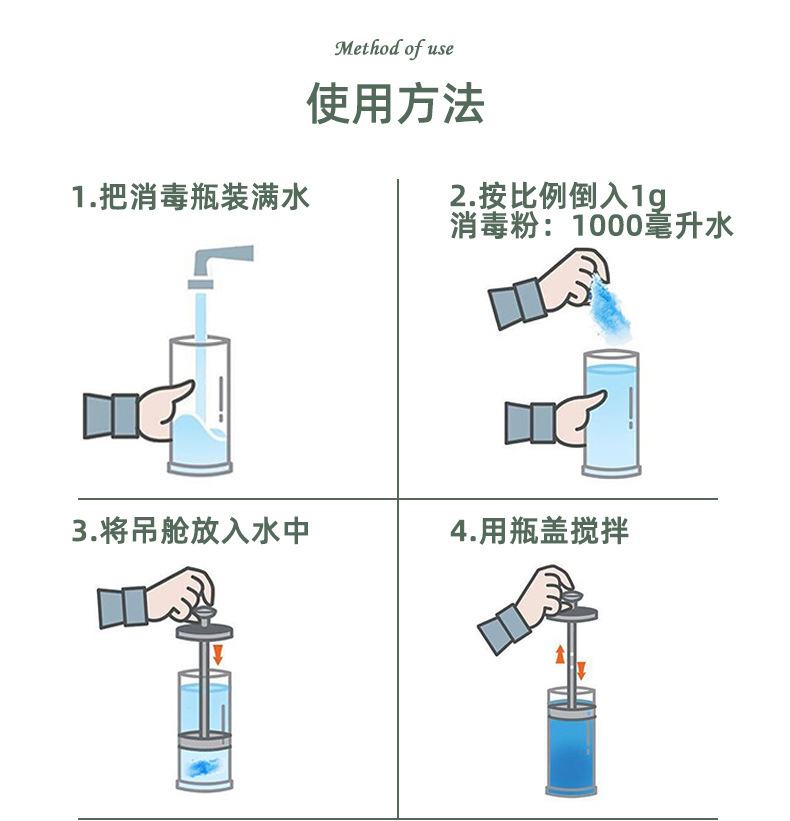 Method of use

使用方法

1.把消毒瓶装满水

2.按比例倒入1g
消毒粉：1000毫升水

3.将吊舱放入水中

4.用瓶盖搅拌