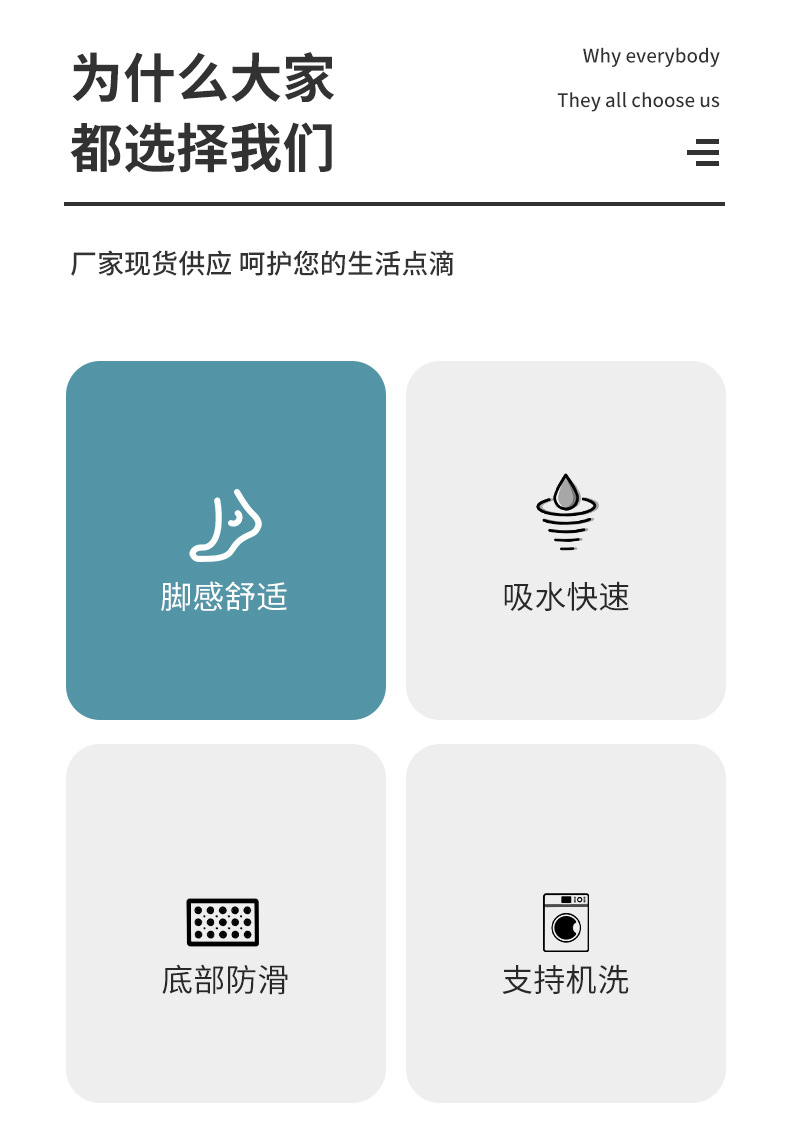 为什么大家
都选择我们

Why everybody

They all choose us

厂家现货供应 呵护您的生活点滴

脚感舒适

吸水快速

底部防滑

支持机洗