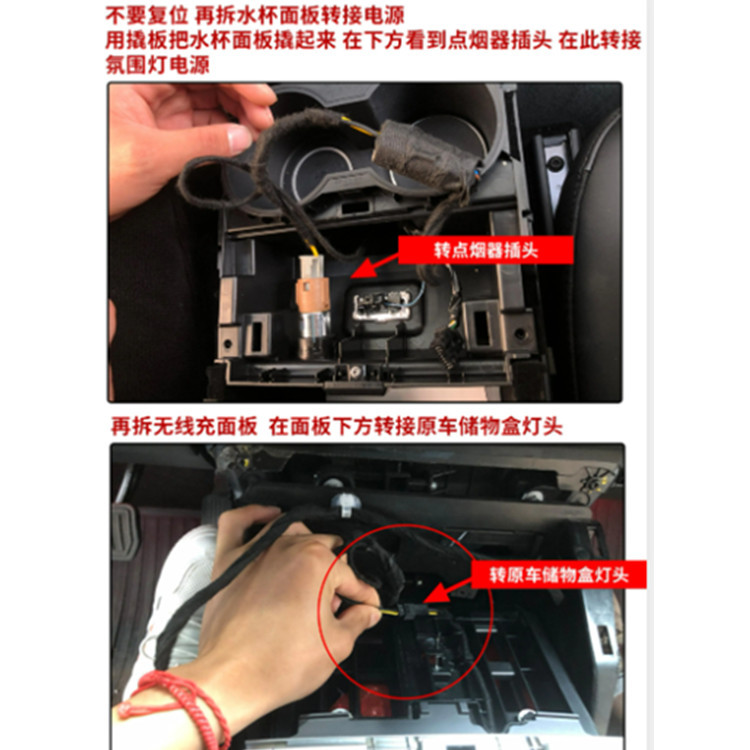 不要复位 再拆水杯面板转接电源
用撬板把水杯面板撬起来 在下方看到点烟器插头 在此转接氛围灯电源

转点烟器插头

再拆无线充面板 在面板下方转接原车储物盒灯头

转原车储物盒灯头