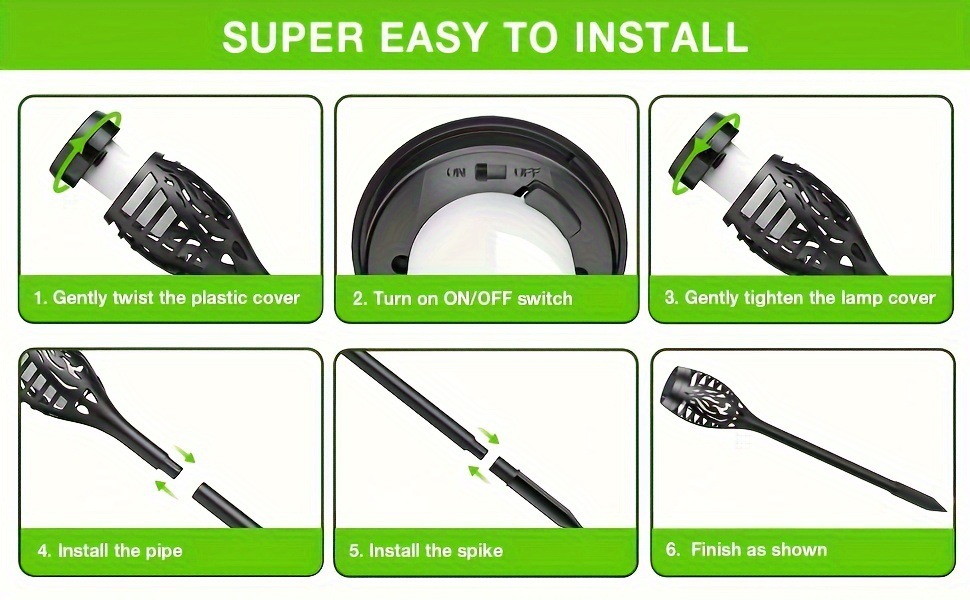 SUPER EASY TO INSTALL

1. Gently twist the plastic cover

ON OFF

2. Turn on ON/OFF switch

3. Gently tighten the lamp cover

4. Install the pipe

5. Install the spike

6. Finish as shown