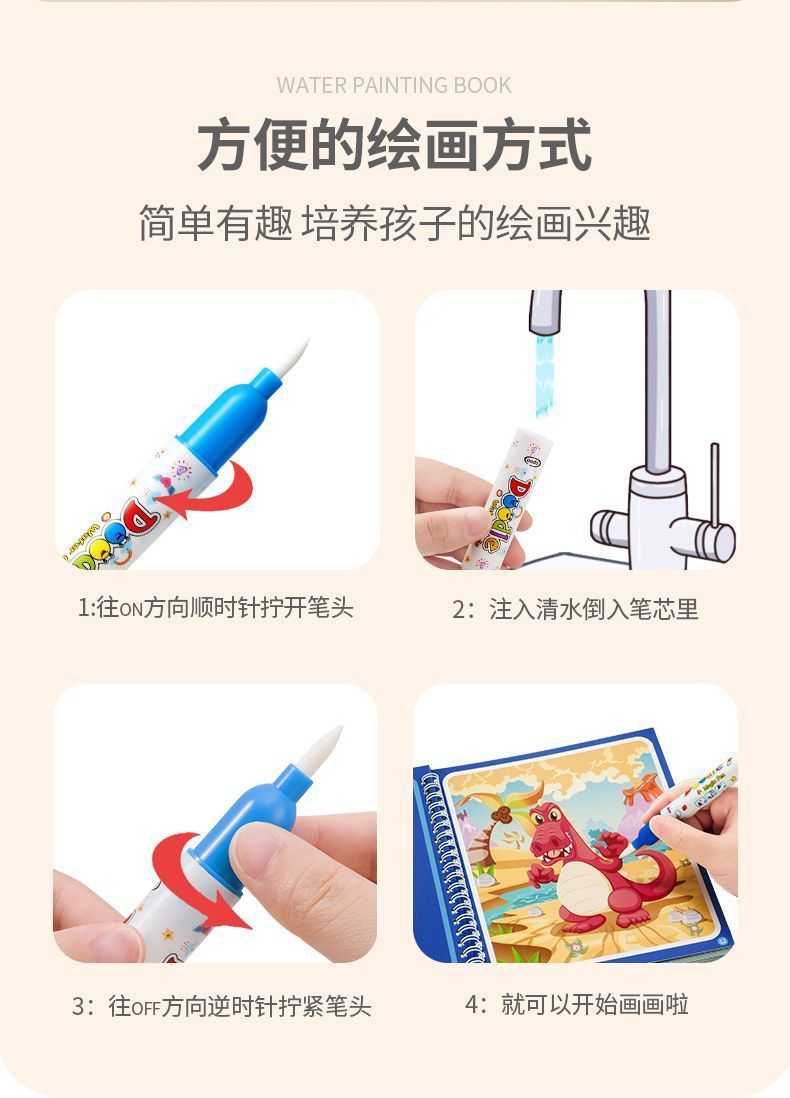 WATER PAINTING BOOK

方便的绘画方式

简单有趣 培养孩子的绘画兴趣

1:往ON方向顺时针拧开笔头

2：注入清水倒入笔芯里

3：往OFF方向逆时针拧紧笔头

4：就可以开始画画啦