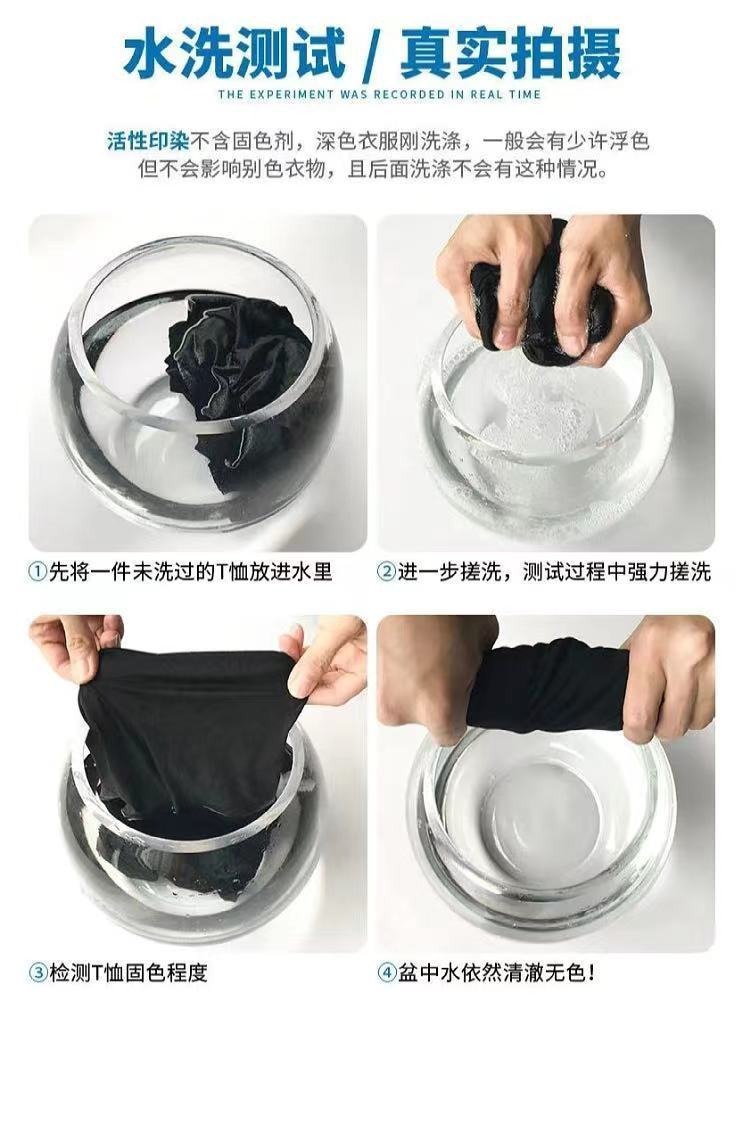 水洗测试 / 真实拍摄
THE EXPERIMENT WAS RECORDED IN REAL TIME

活性印染不含固色剂，深色衣服刚洗涤，一般会有少许浮色但不会影响别色衣物，且后面洗涤不会有这种情况。

①先将一件未洗过的T恤放进水里

②进一步搓洗，测试过程中强力搓洗

③检测T恤固色程度

④盆中水依然清澈无色！