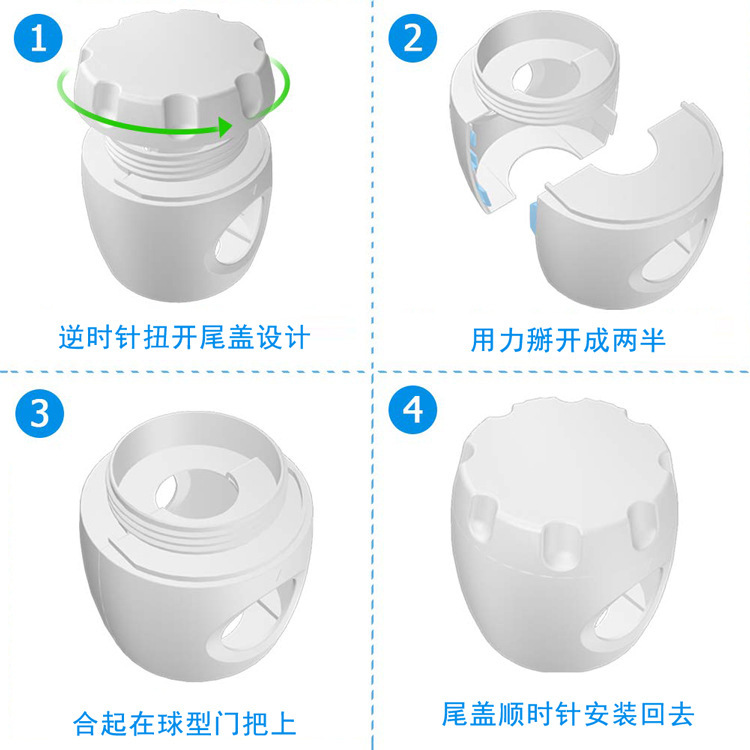 1

逆时针扭开尾盖设计

2

用力掰开成两半

3

合起在球型门把上

4

尾盖顺时针安装回去