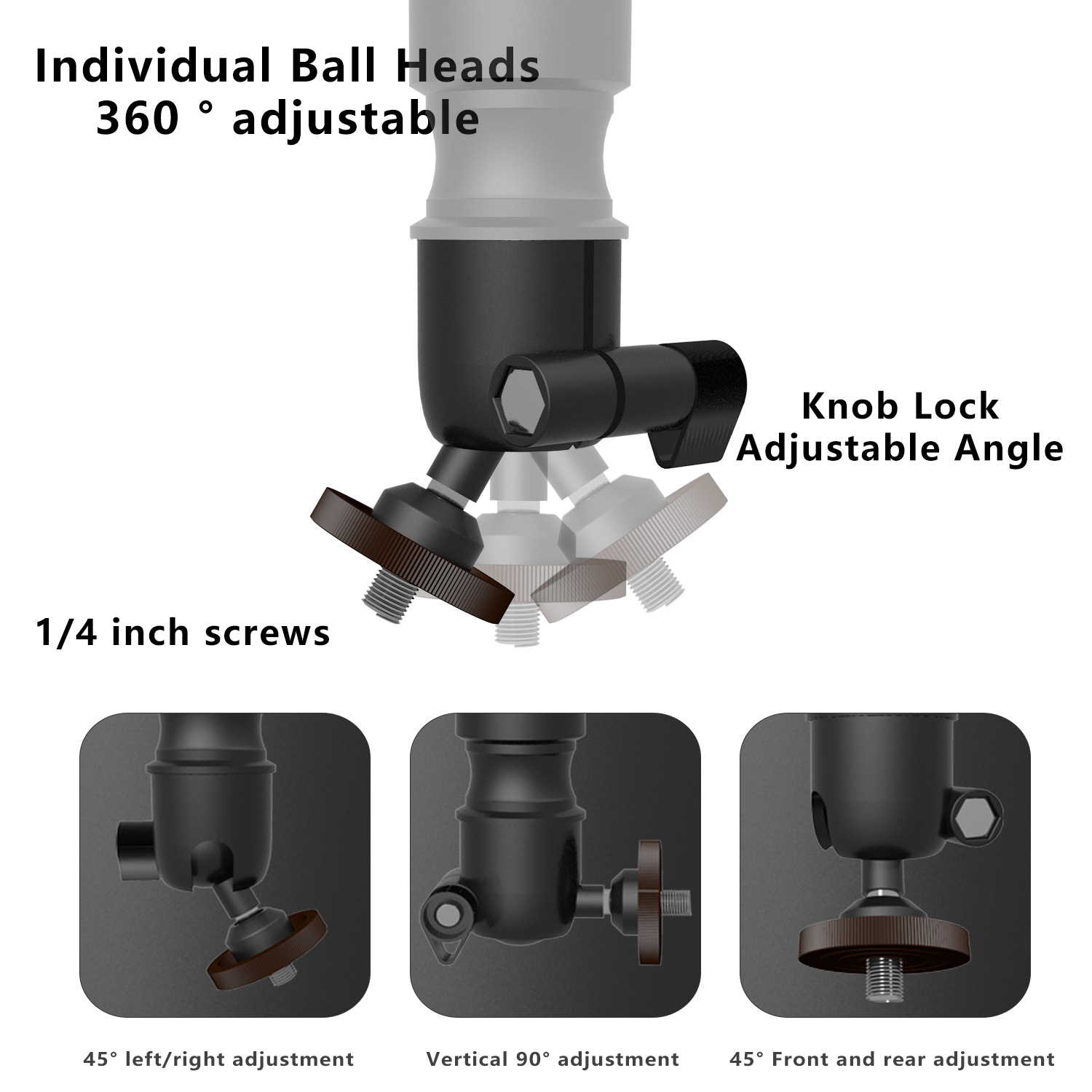 Individual Ball Heads
360 ° adjustable

Knob Lock
Adjustable Angle

1/4 inch screws

45° left/right adjustment

Vertical 90° adjustment

45° Front and rear adjustment