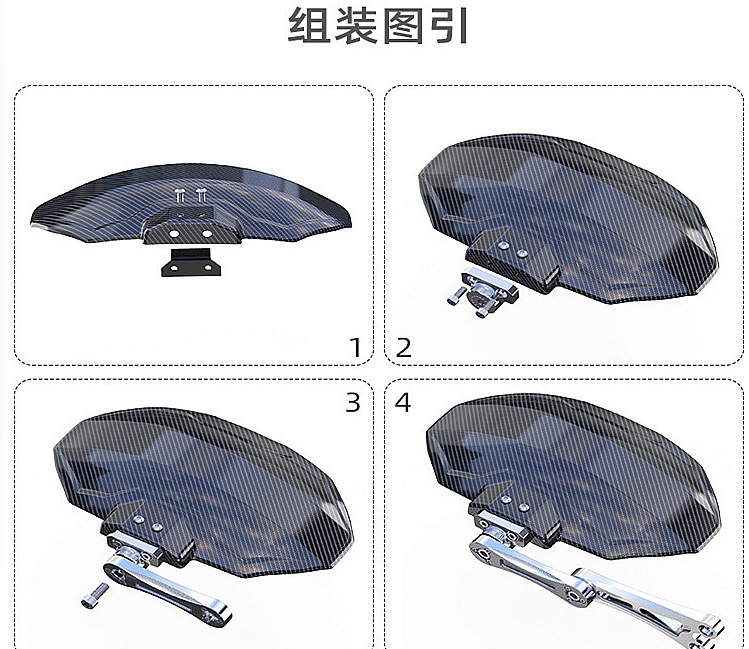 组装图引

1

2

3

4