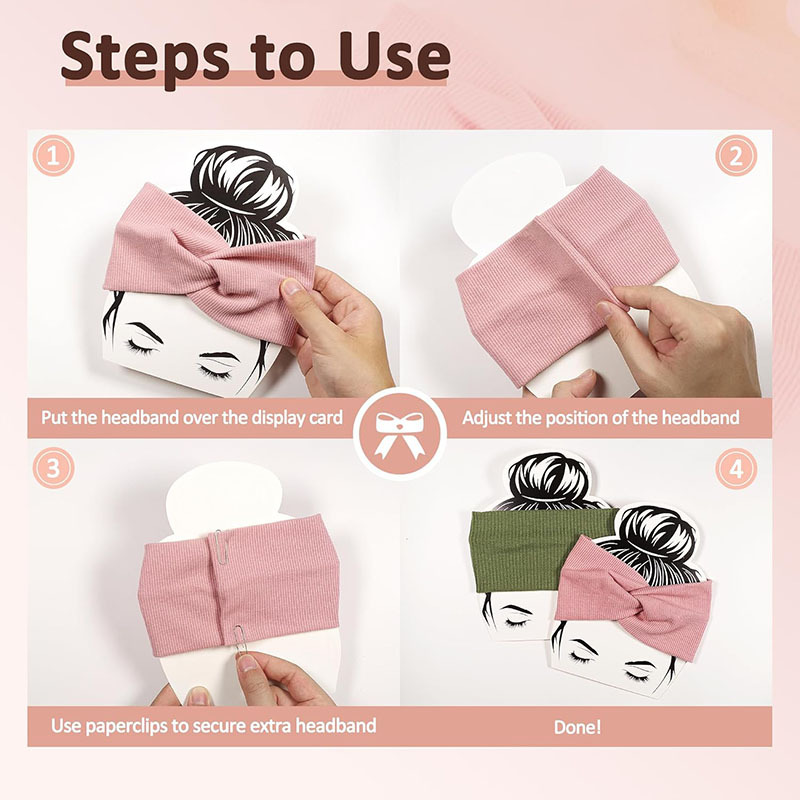 Steps to Use

1

Put the headband over the display card

2

Adjust the position of the headband

3

Use paperclips to secure extra headband

4

Done!