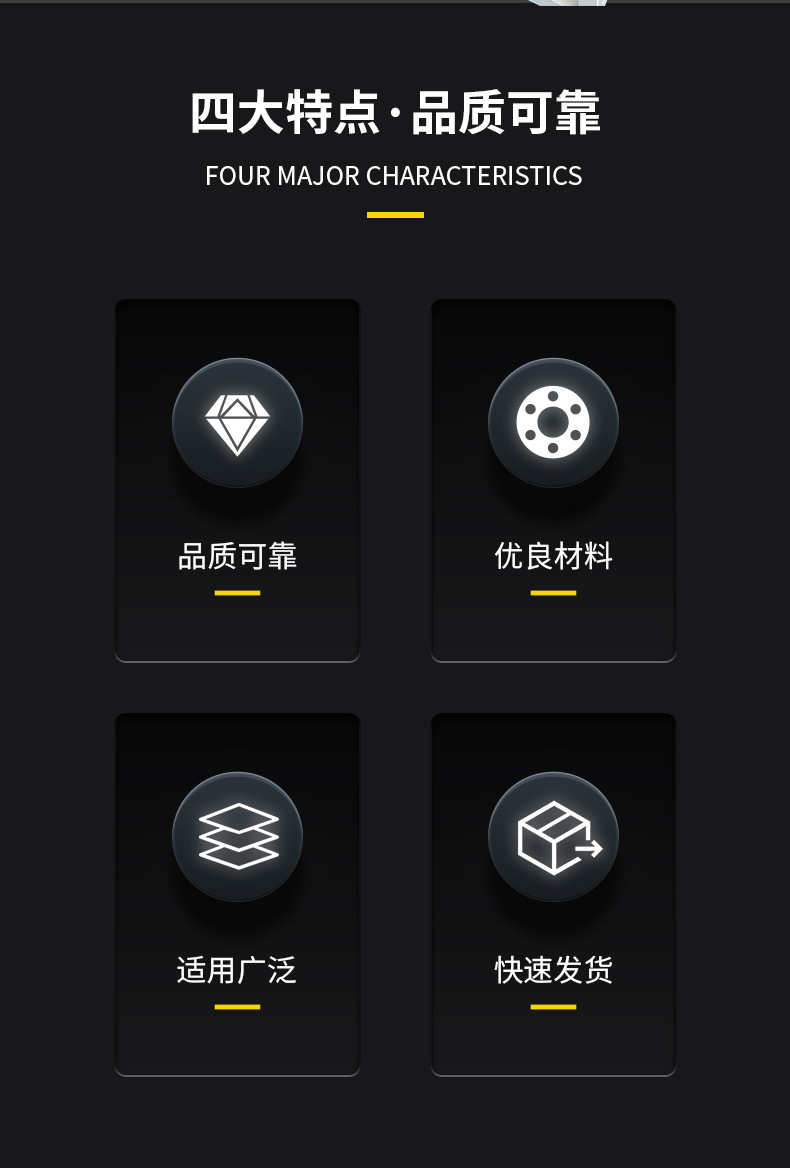 四大特点·品质可靠

FOUR MAJOR CHARACTERISTICS

品质可靠

优良材料

适用广泛

快速发货