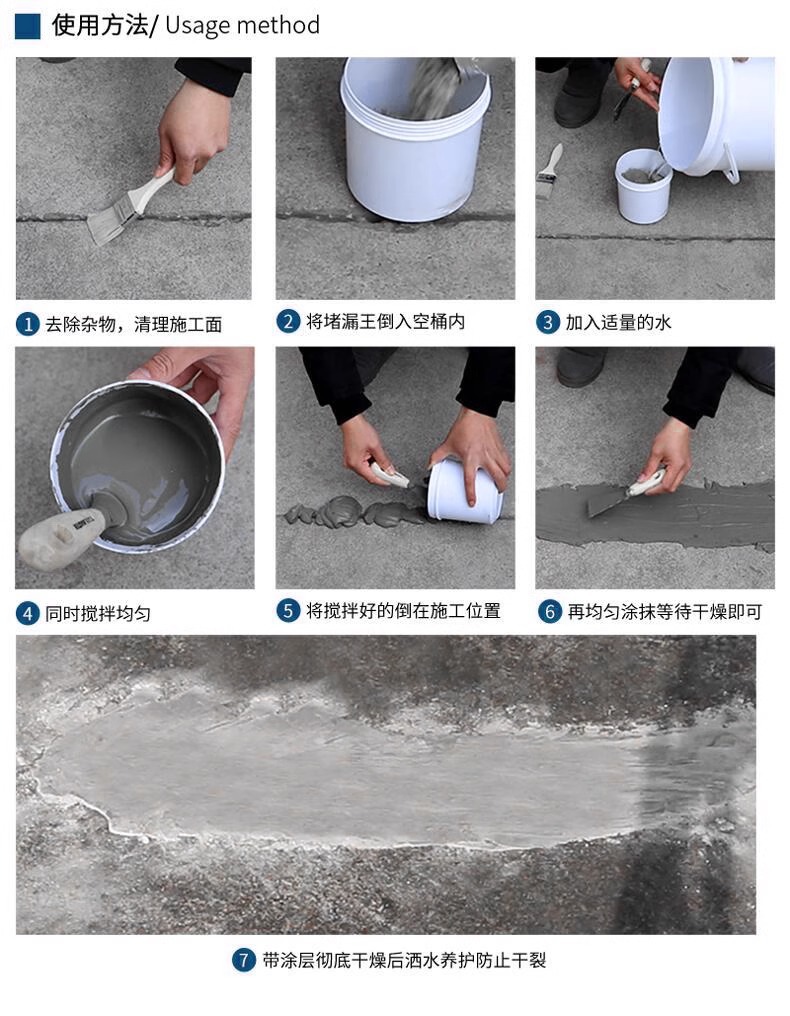 使用方法/ Usage method

1 去除杂物，清理施工面

2 将堵漏王倒入空桶内

3 加入适量的水

4 同时搅拌均匀

5 将搅拌好的倒在施工位置

6 再均匀涂抹等待干燥即可

7 带涂层彻底干燥后洒水养护防止干裂