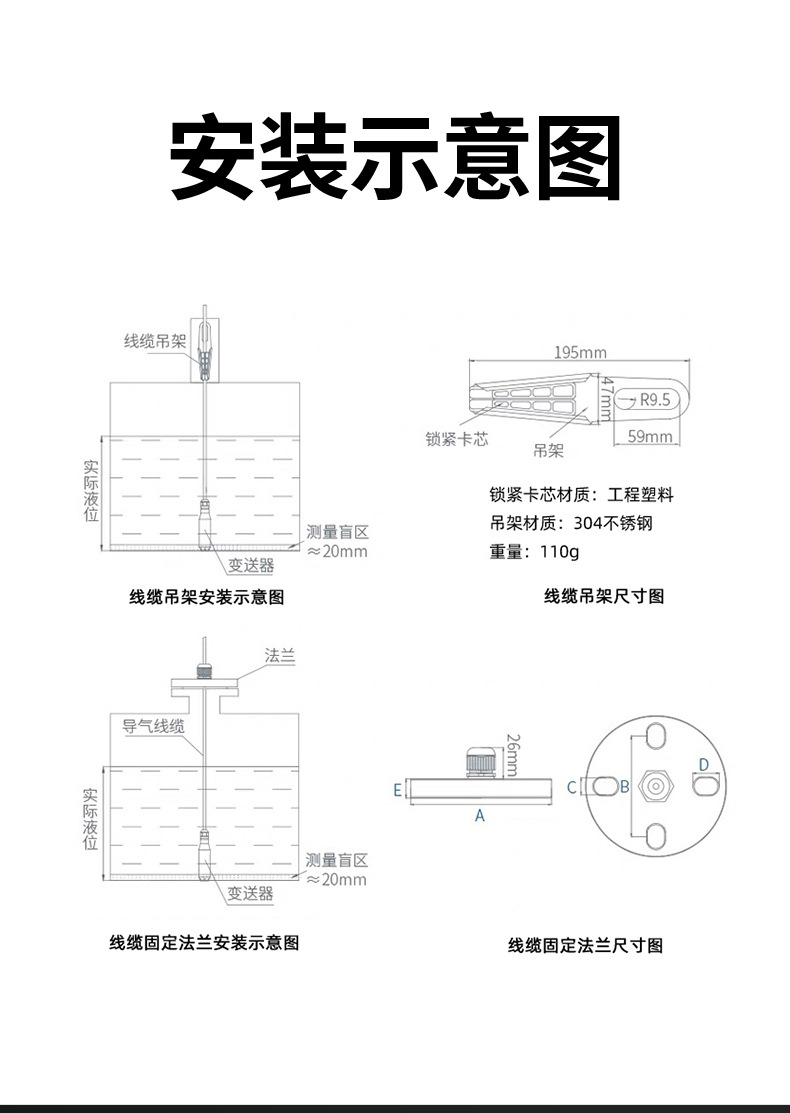 安装示意图

线缆吊架

实际液位

测量盲区
≈20mm

变送器

线缆吊架安装示意图

195mm

47mm

R9.5

59mm

锁紧卡芯

吊架

锁紧卡芯材质：工程塑料
吊架材质：304不锈钢
重量：110g

线缆吊架尺寸图

法兰

导气线缆

实际液位

测量盲区
≈20mm

变送器

线缆固定法兰安装示意图

26mm

E

A

C

B

D

线缆固定法兰尺寸图