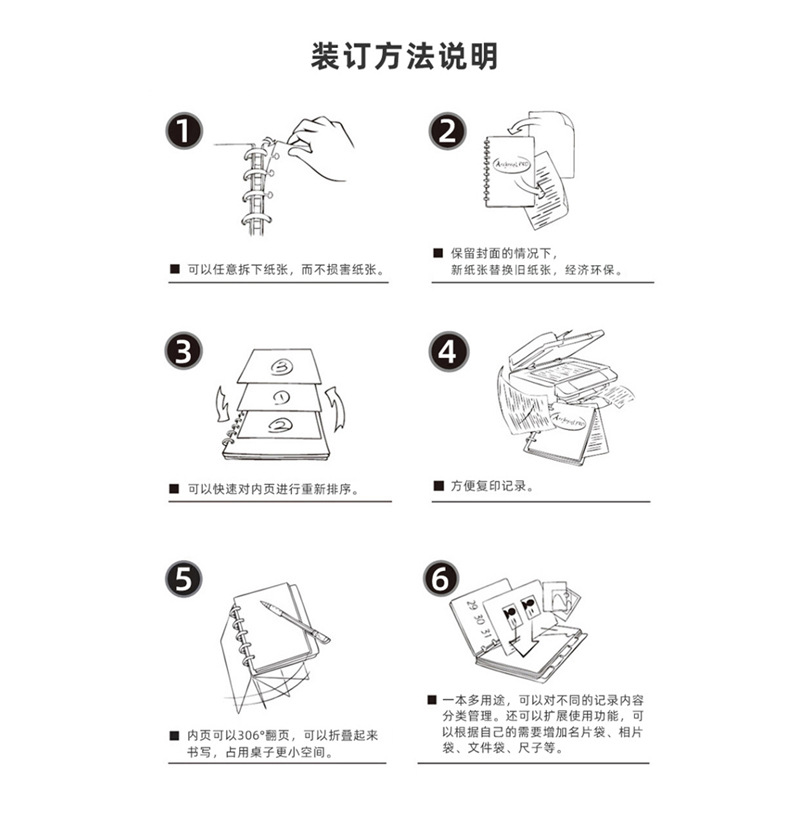 装订方法说明

1

■ 可以任意拆下纸张，而不损害纸张。

2

■ 保留封面的情况下，新纸张替换旧纸张，经济环保。

3

■ 可以快速对内页进行重新排序。

4

■ 方便复印记录。

5

■ 内页可以306°翻页，可以折叠起来书写，占用桌子更小空间。

6

29 30 31

■ 一本多用途，可以对不同的记录内容分类管理。还可以扩展使用功能，可以根据自己的需要增加名片袋、相片袋、文件袋、尺子等。