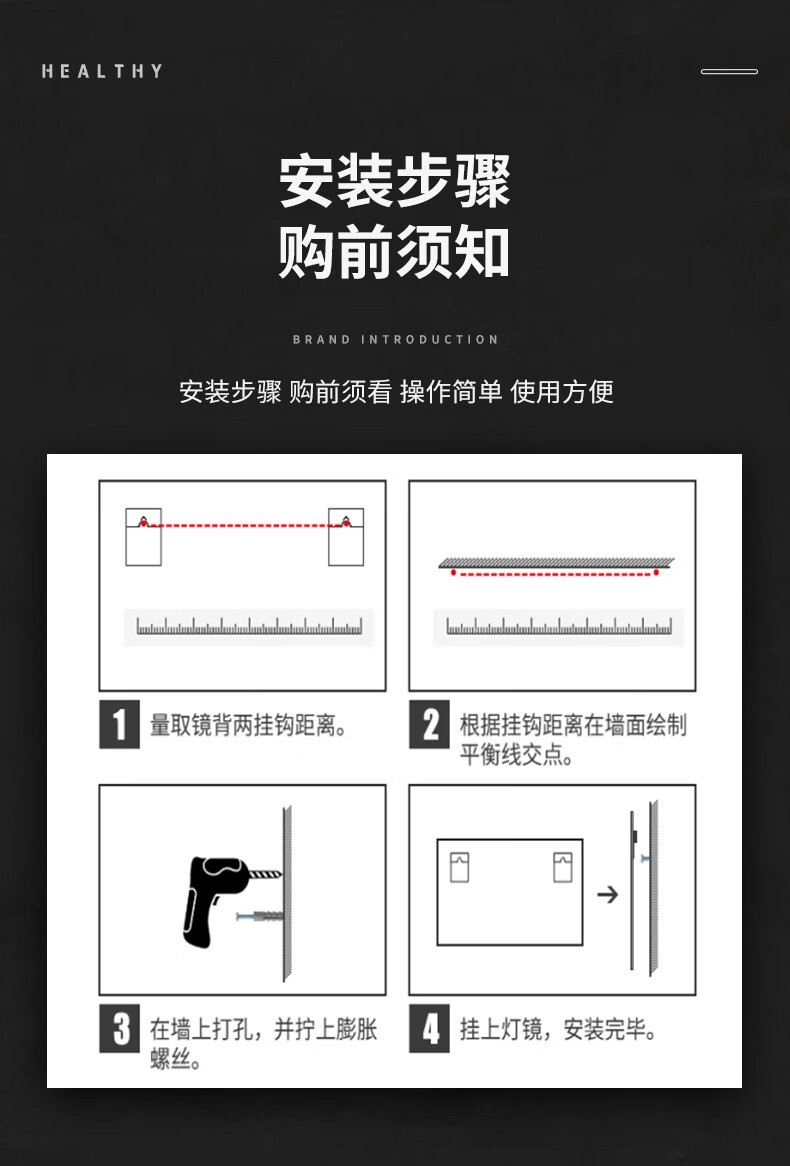 HEALTHY

安装步骤
购前须知

BRAND INTRODUCTION

安装步骤 购前须看 操作简单 使用方便

1 量取镜背两挂钩距离。

2 根据挂钩距离在墙面绘制平衡线交点。

3 在墙上打孔，并拧上膨胀螺丝。

4 挂上灯镜，安装完毕。