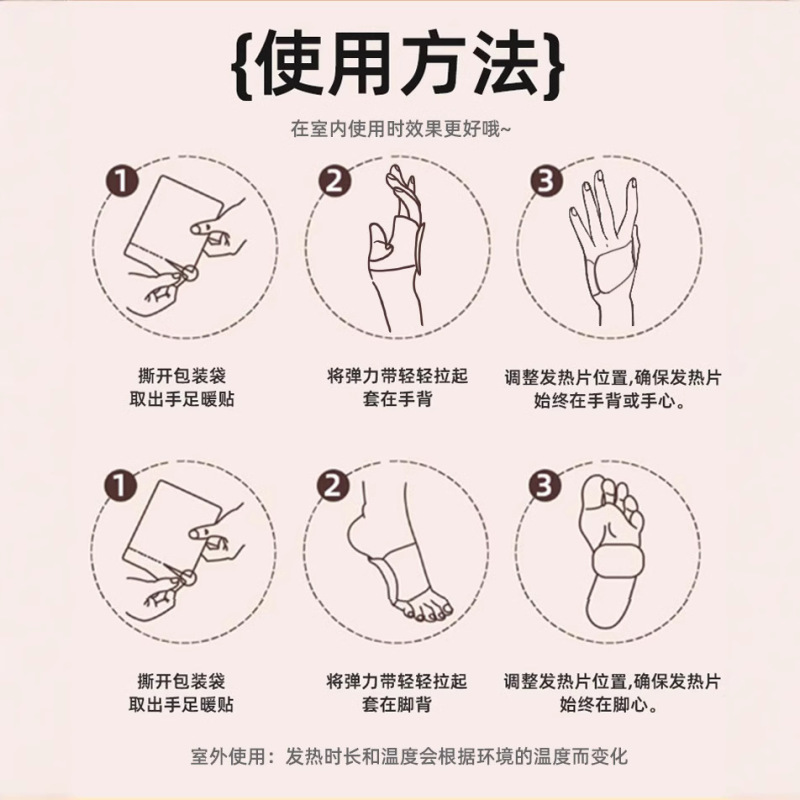 {使用方法}

在室内使用时效果更好哦~

1
撕开包装袋
取出手足暖贴

2
将弹力带轻轻拉起
套在手背

3
调整发热片位置,确保发热片
始终在手背或手心。

1
撕开包装袋
取出手足暖贴

2
将弹力带轻轻拉起
套在脚背

3
调整发热片位置,确保发热片
始终在脚心。

室外使用：发热时长和温度会根据环境的温度而变化