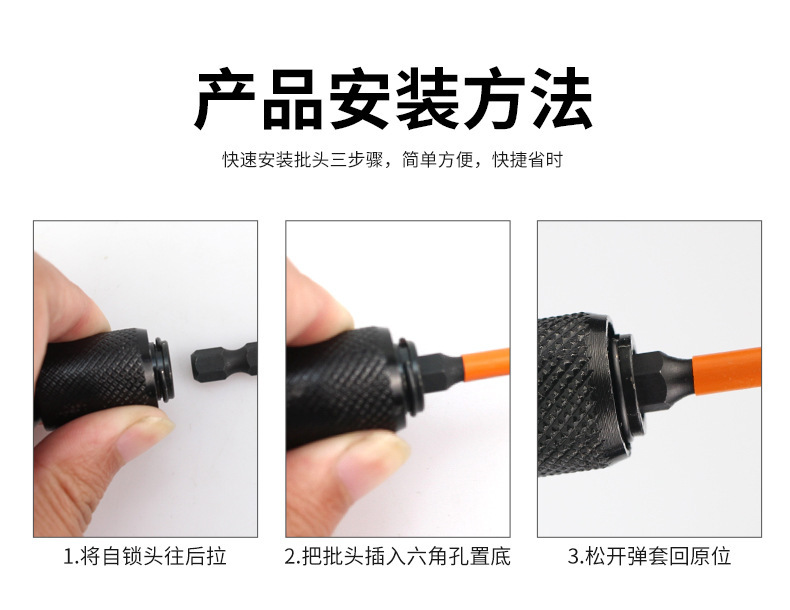 产品安装方法

快速安装批头三步骤，简单方便，快捷省时

1.将自锁头往后拉

2.把批头插入六角孔置底

3.松开弹套回原位