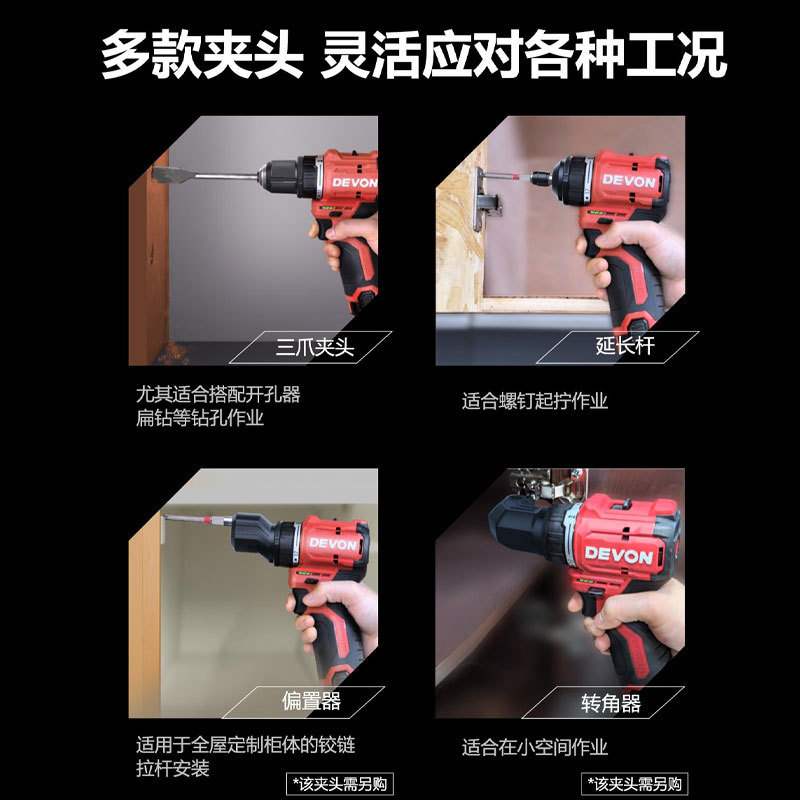 多款夹头 灵活应对各种工况

DEVON

三爪夹头

尤其适合搭配开孔器
扁钻等钻孔作业

DEVON

延长杆

适合螺钉起拧作业

DEVON

偏置器

适用于全屋定制柜体的铰链
拉杆安装

*该夹头需另购

DEVON

转角器

适合在小空间作业

*该夹头需另购