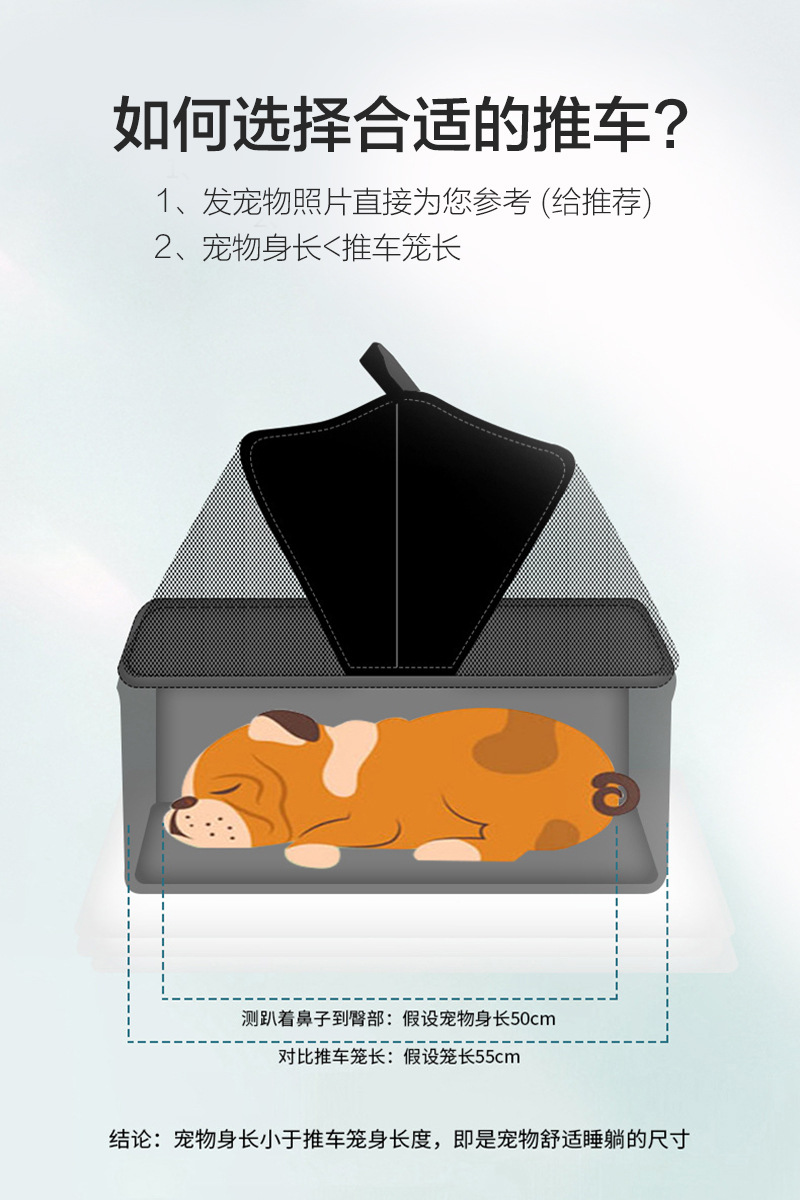 如何选择合适的推车？

1、发宠物照片直接为您参考 (给推荐)
2、宠物身长<推车笼长

测趴着鼻子到臀部：假设宠物身长50cm

对比推车笼长：假设笼长55cm

结论：宠物身长小于推车笼身长度，即是宠物舒适睡躺的尺寸