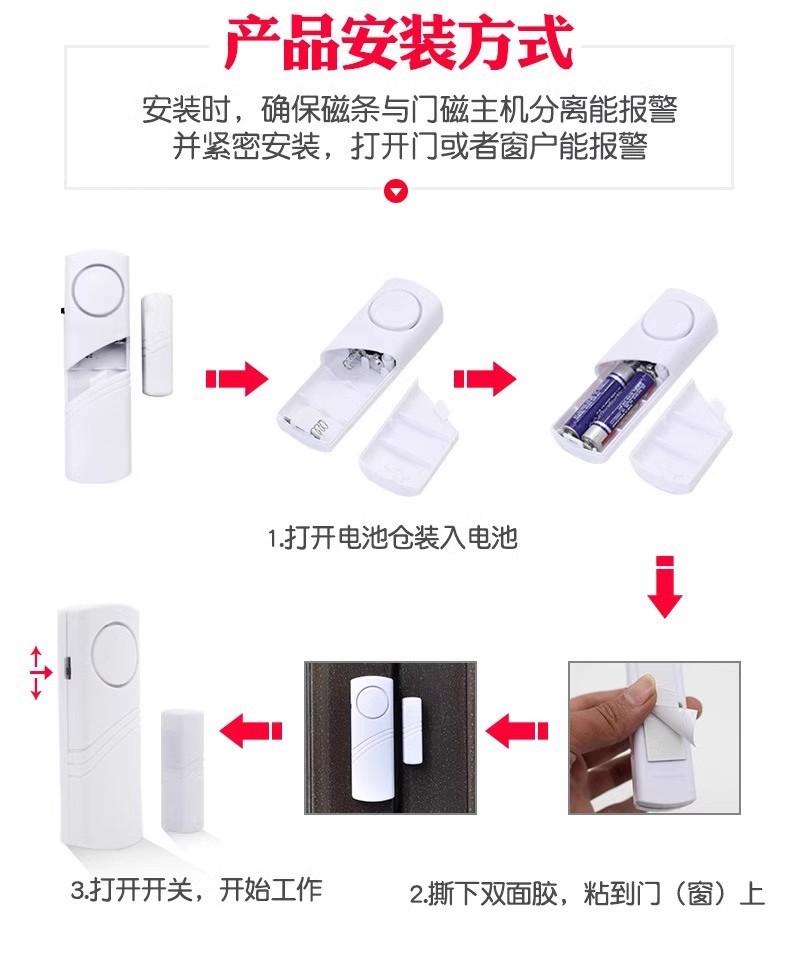 产品安装方式

安装时，确保磁条与门磁主机分离能报警
并紧密安装，打开门或者窗户能报警

1.打开电池仓装入电池

3.打开开关，开始工作

2.撕下双面胶，粘到门（窗）上