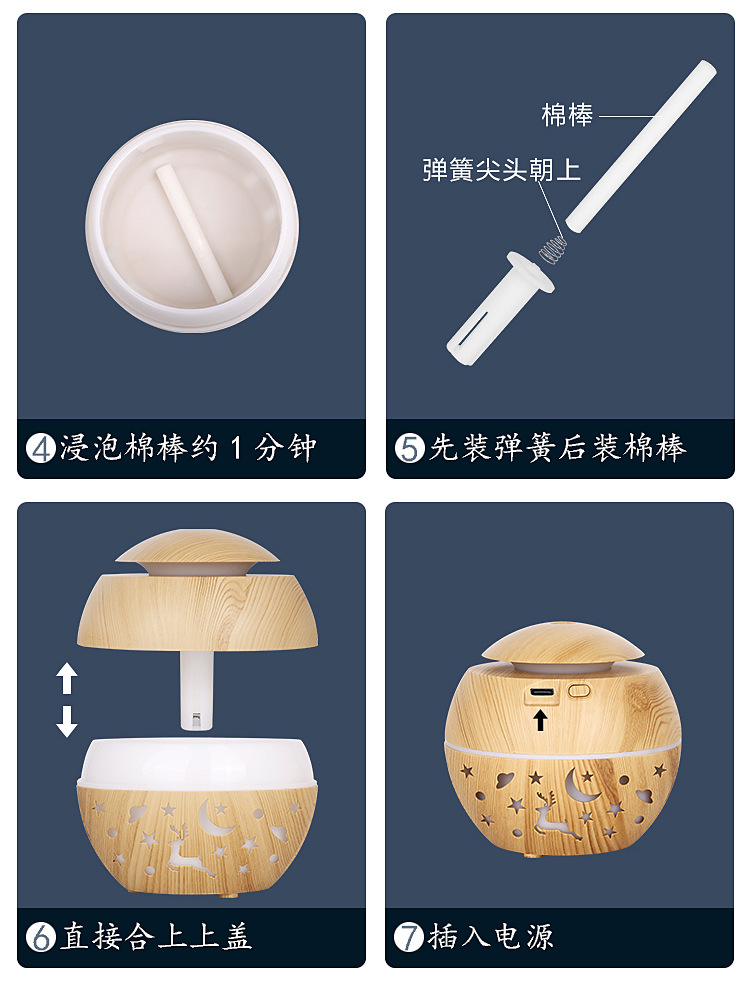 ④浸泡棉棒约 1 分钟

棉棒
弹簧尖头朝上

⑤先装弹簧后装棉棒

⑥直接合上上盖

⑦插入电源