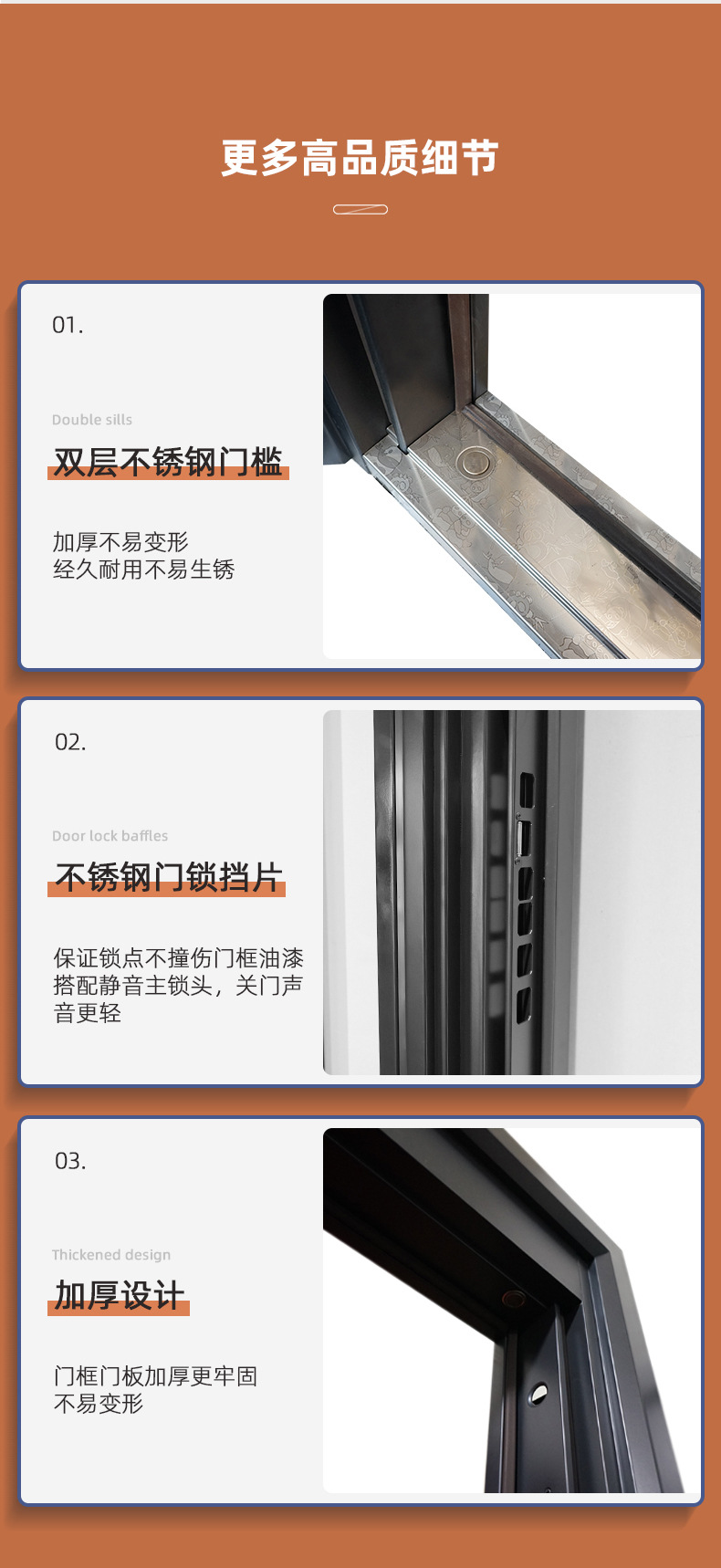 更多高品质细节

01.

Double sills

双层不锈钢门槛

加厚不易变形
经久耐用不易生锈

02.

Door lock baffles

不锈钢门锁挡片

保证锁点不撞伤门框油漆
搭配静音主锁头，关门声音更轻

03.

Thickened design

加厚设计

门框门板加厚更牢固
不易变形