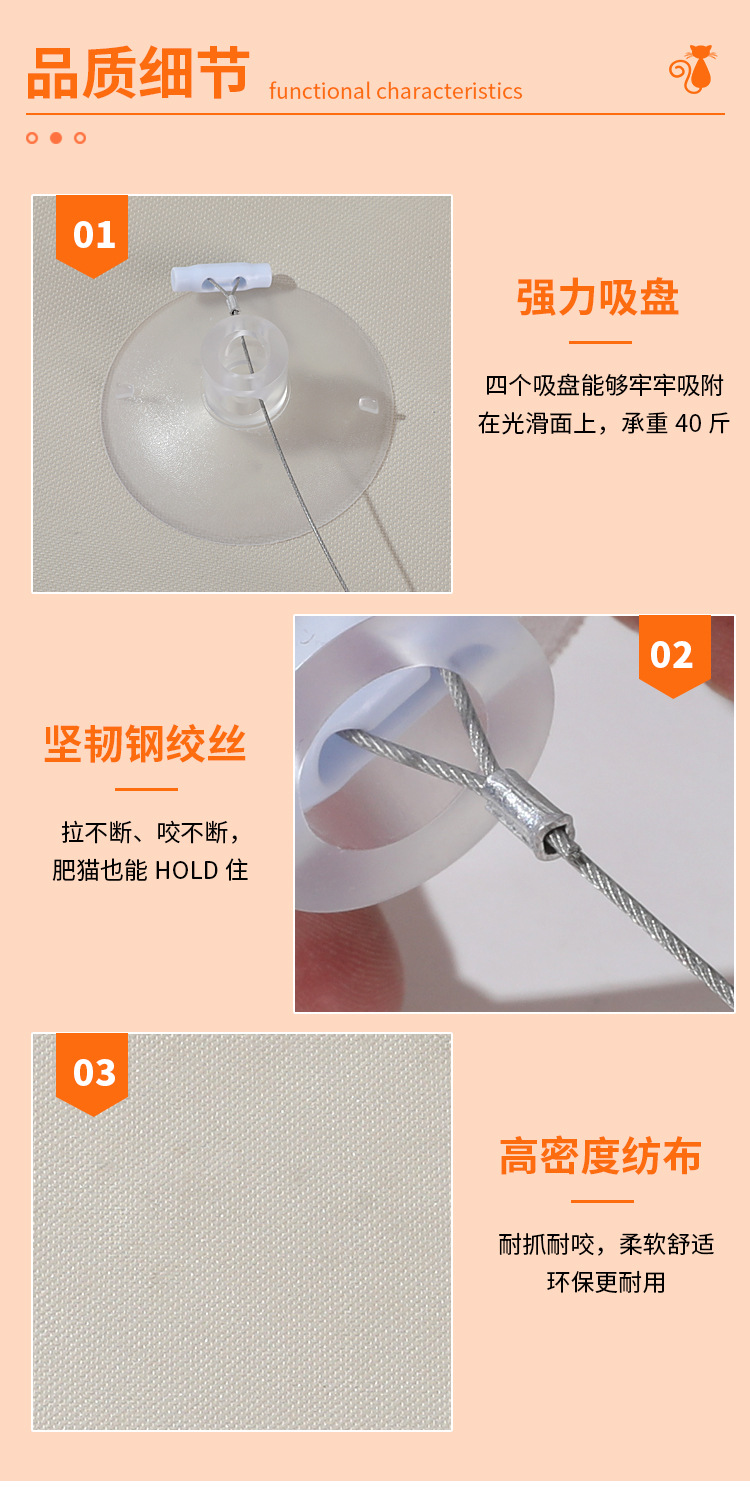 品质细节 functional characteristics

01

强力吸盘

四个吸盘能够牢牢吸附在光滑面上，承重 40 斤

02

坚韧钢绞丝

拉不断、咬不断，肥猫也能 HOLD 住

03

高密度纺布

耐抓耐咬，柔软舒适环保更耐用