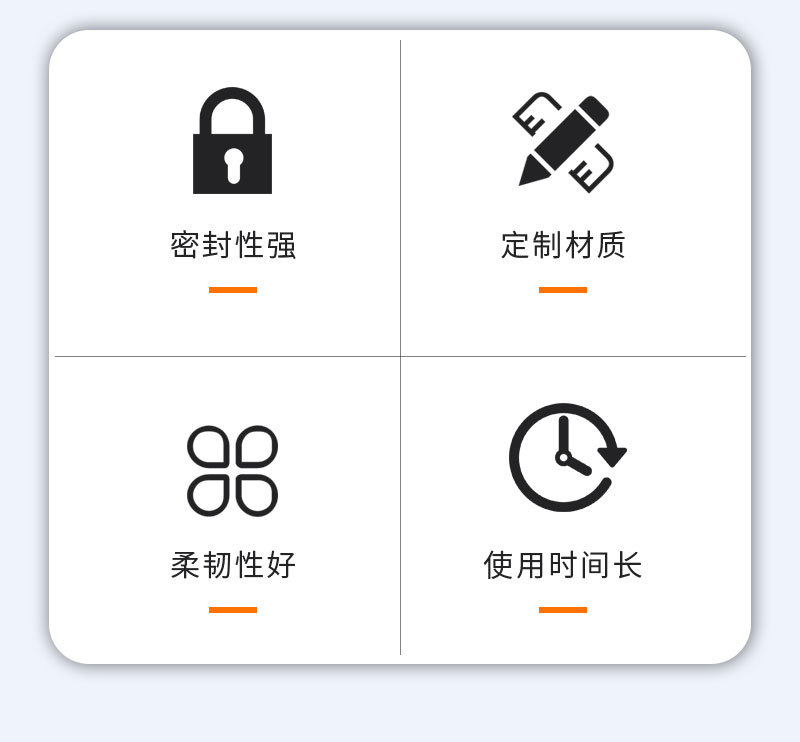 密封性强

定制材质

柔韧性好

使用时间长