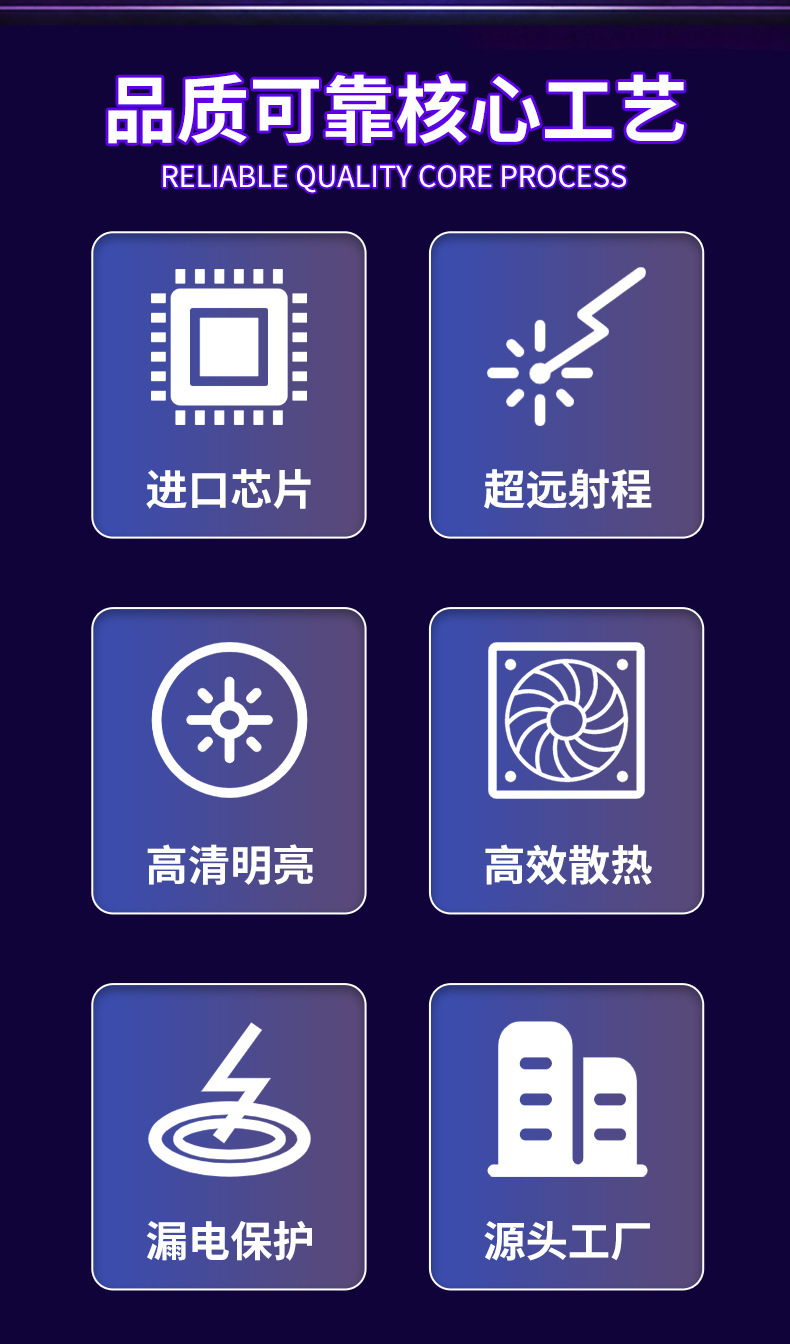 品质可靠核心工艺
RELIABLE QUALITY CORE PROCESS

进口芯片

超远射程

高清明亮

高效散热

漏电保护

源头工厂