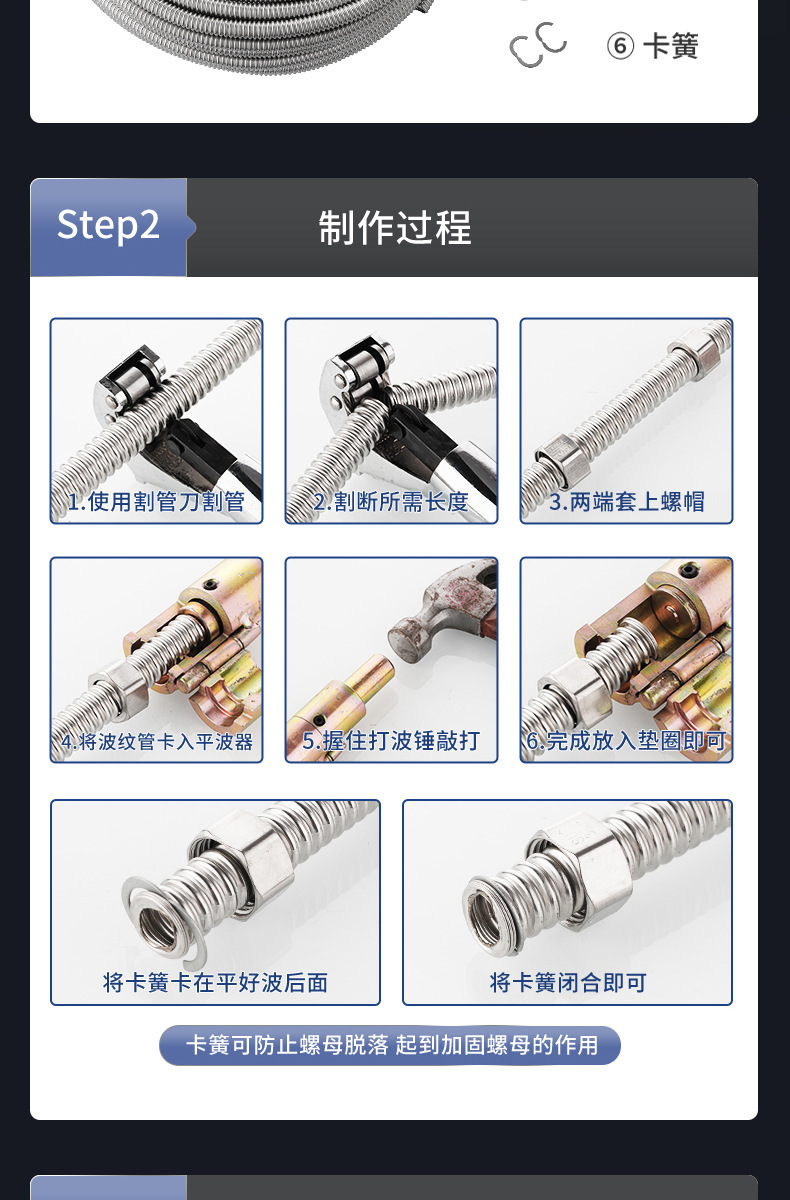 ⑥ 卡簧

Step2

制作过程

1.使用割管刀割管

2.割断所需长度

3.两端套上螺帽

4.将波纹管卡入平波器

5.握住打波锤敲打

6.完成放入垫圈即可

将卡簧卡在平好波后面

将卡簧闭合即可

卡簧可防止螺母脱落 起到加固螺母的作用