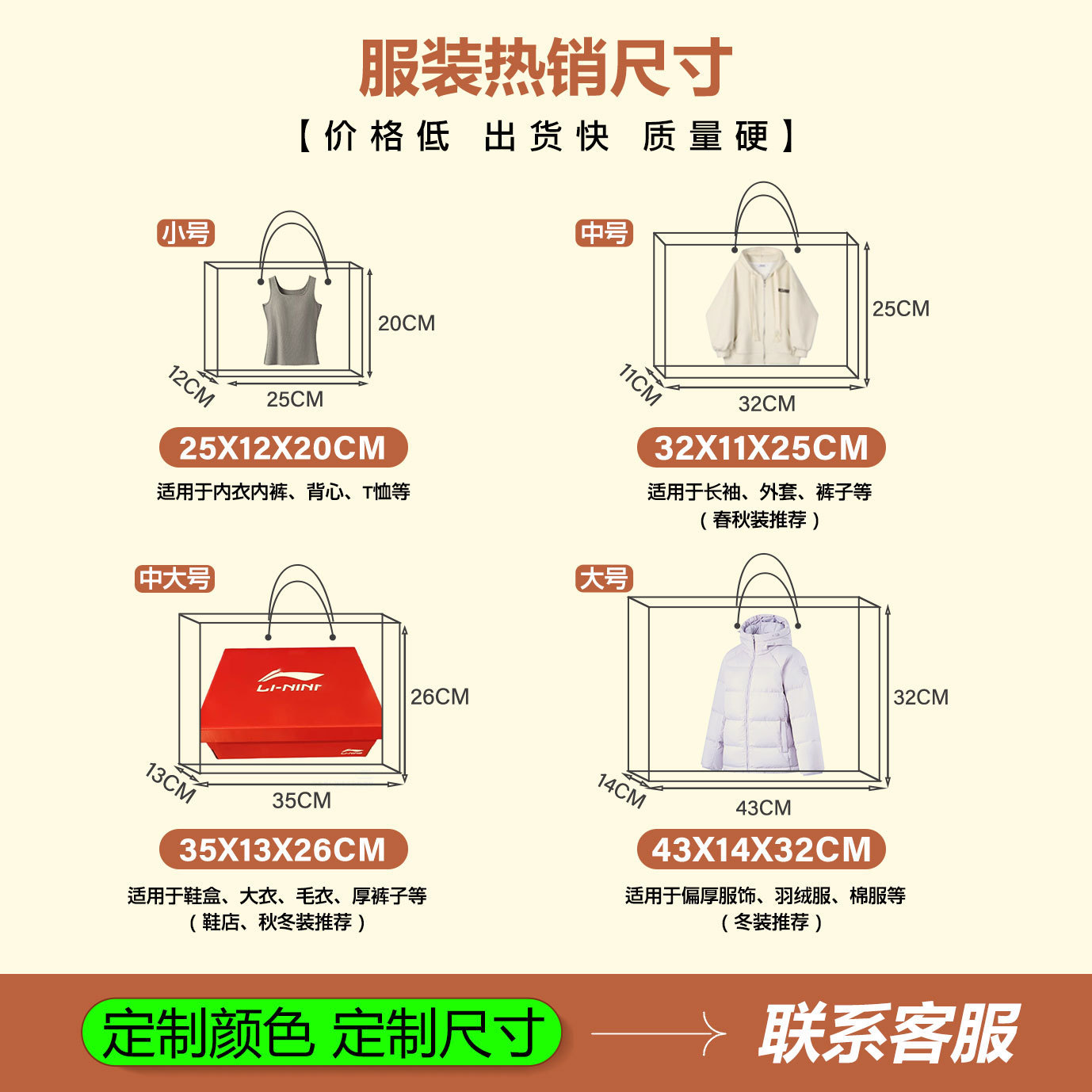 服装热销尺寸

【价格低 出货快 质量硬】

小号

20CM

12CM

25CM

25X12X20CM

适用于内衣内裤、背心、T恤等

中号

25CM

11CM

32CM

32X11X25CM

适用于长袖、外套、裤子等
（春秋装推荐）

中大号

LI-NING

26CM

13CM

35CM

35X13X26CM

适用于鞋盒、大衣、毛衣、厚裤子等
（鞋店、秋冬装推荐）

大号

32CM

14CM

43CM

43X14X32CM

适用于偏厚服饰、羽绒服、棉服等
（冬装推荐）

定制颜色 定制尺寸

联系客服