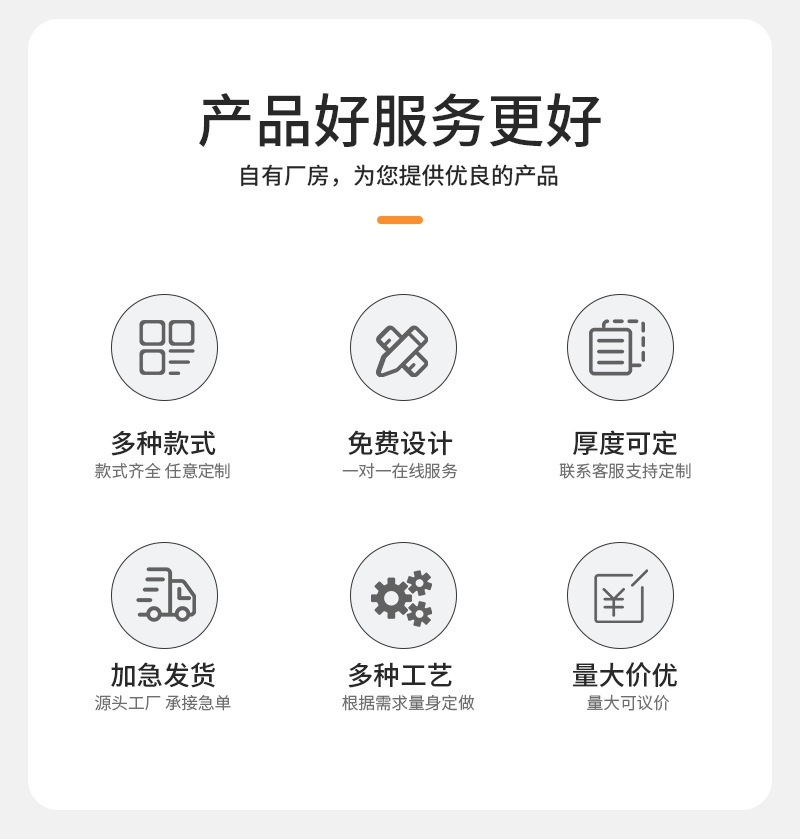 产品好服务更好

自有厂房，为您提供优良的产品

多种款式
款式齐全 任意定制

免费设计
一对一在线服务

厚度可定
联系客服支持定制

加急发货
源头工厂 承接急单

多种工艺
根据需求量身定做

量大价优
量大可议价