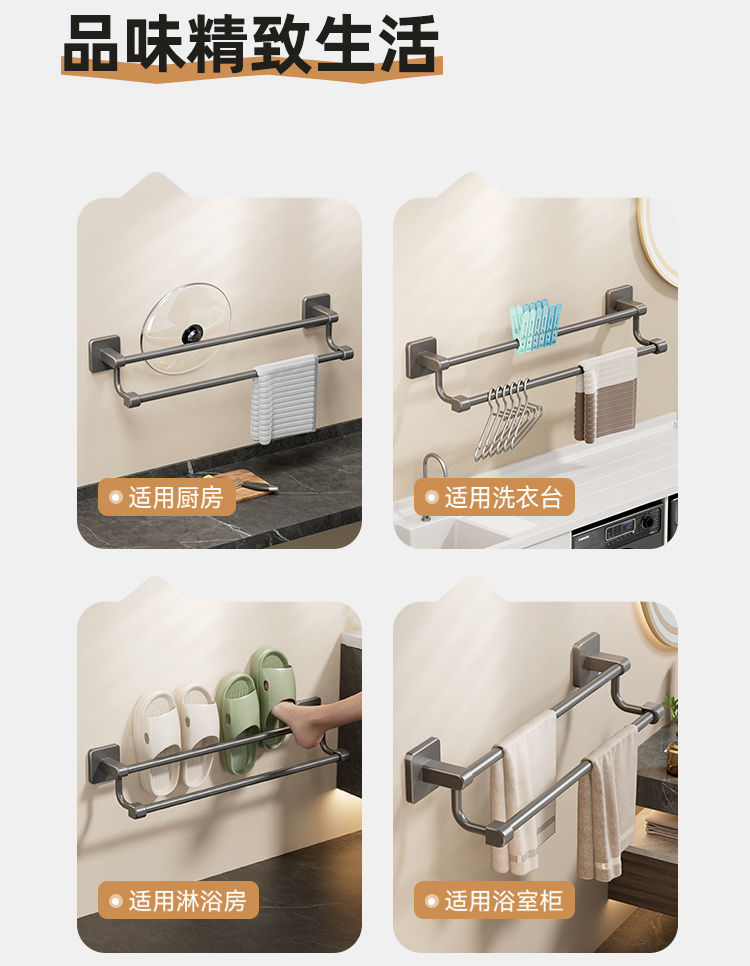 品味精致生活

适用厨房

适用洗衣台

适用淋浴房

适用浴室柜