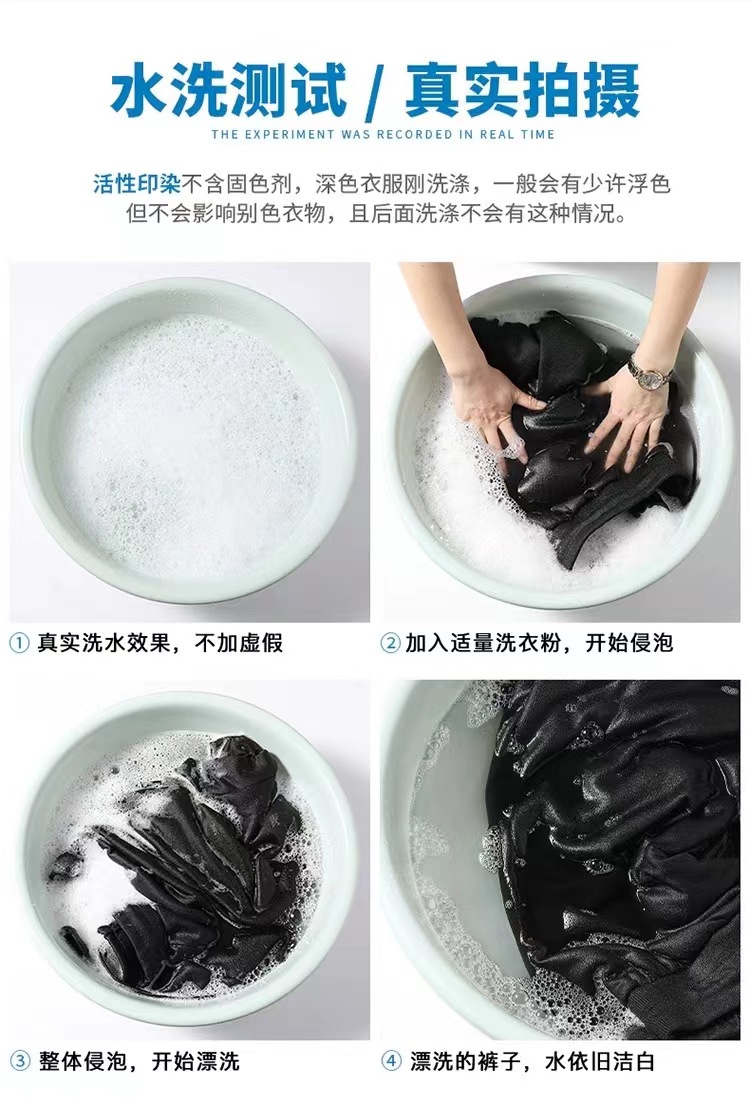 水洗测试 / 真实拍摄

THE EXPERIMENT WAS RECORDED IN REAL TIME

活性印染不含固色剂，深色衣服刚洗涤，一般会有少许浮色但不会影响别色衣物，且后面洗涤不会有这种情况。

① 真实洗水效果，不加虚假

② 加入适量洗衣粉，开始侵泡

③ 整体侵泡，开始漂洗

④ 漂洗的裤子，水依旧洁白