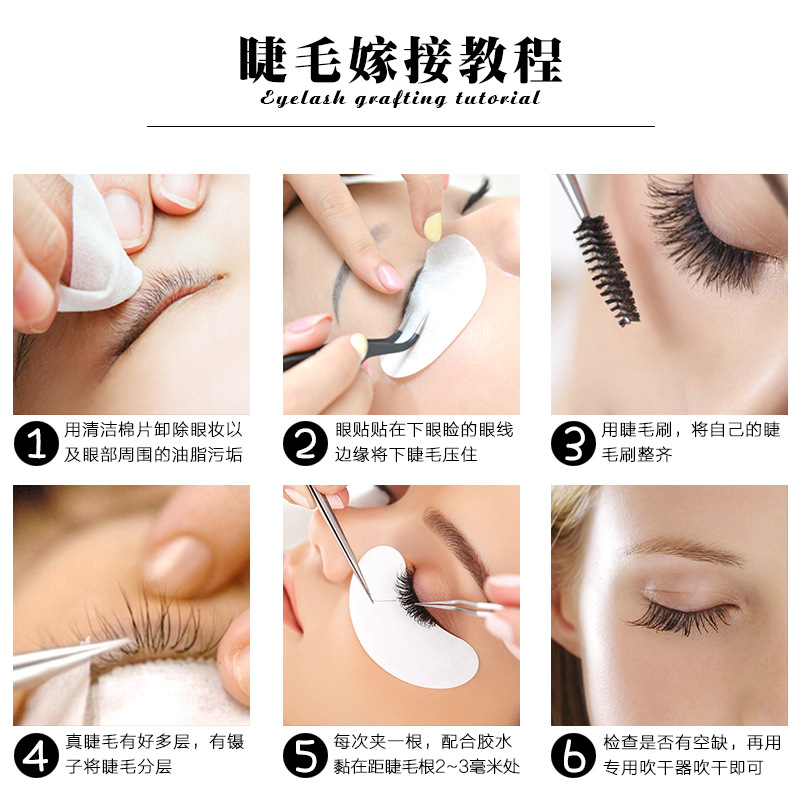 睫毛嫁接教程
Eyelash grafting tutorial

1 用清洁棉片卸除眼妆以及眼部周围的油脂污垢

2 眼贴贴在下眼睑的眼线边缘将下睫毛压住

3 用睫毛刷，将自己的睫毛刷整齐

4 真睫毛有好多层，有镊子将睫毛分层

5 每次夹一根，配合胶水黏在距睫毛根2~3毫米处

6 检查是否有空缺，再用专用吹干器吹干即可