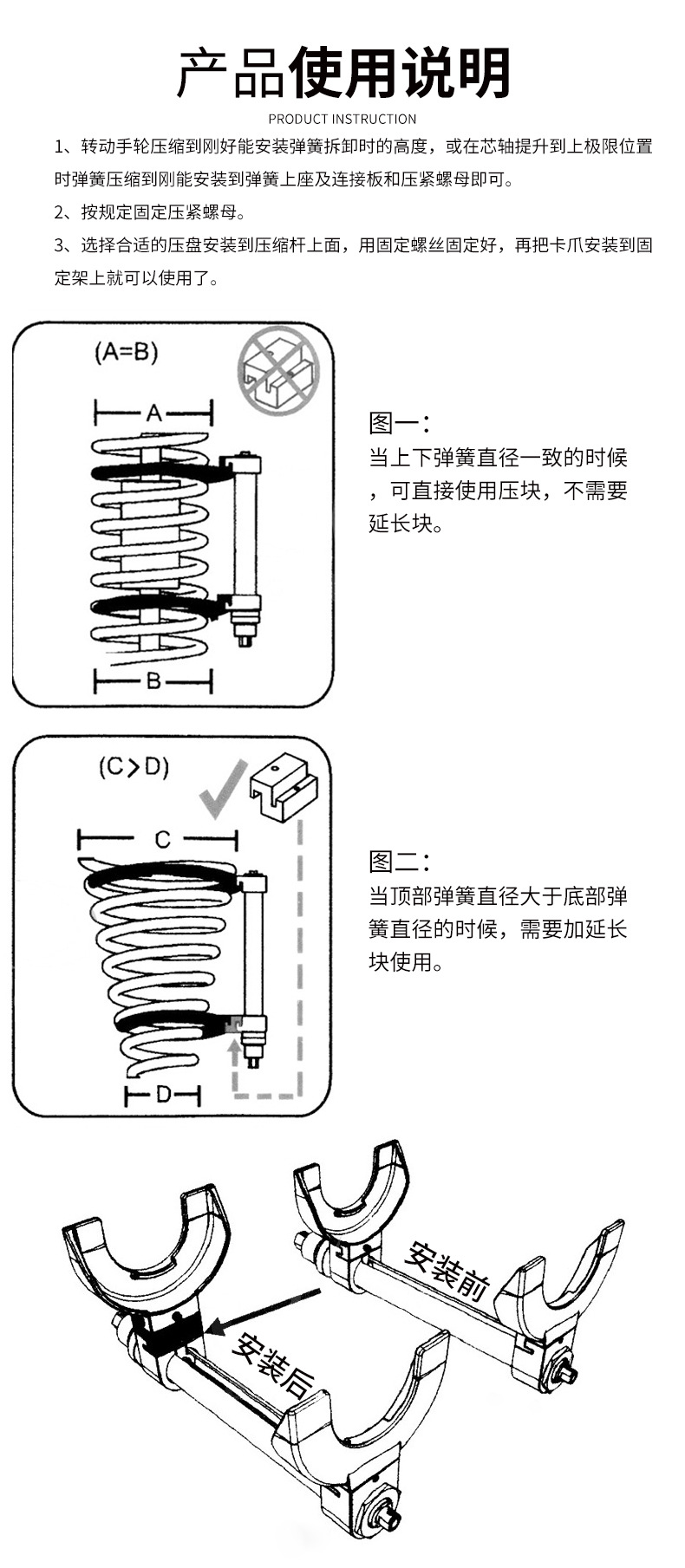 产品使用说明

PRODUCT INSTRUCTION

1、转动手轮压缩到刚好能安装弹簧拆卸时的高度，或在芯轴提升到上极限位置时弹簧压缩到刚能安装到弹簧上座及连接板和压紧螺母即可。

2、按规定固定压紧螺母。

3、选择合适的压盘安装到压缩杆上面，用固定螺丝固定好，再把卡爪安装到固定架上就可以使用了。

(A=B)

A

B

图一：
当上下弹簧直径一致的时候，可直接使用压块，不需要延长块。

(C>D)

C

D

图二：
当顶部弹簧直径大于底部弹簧直径的时候，需要加延长块使用。

安装前

安装后