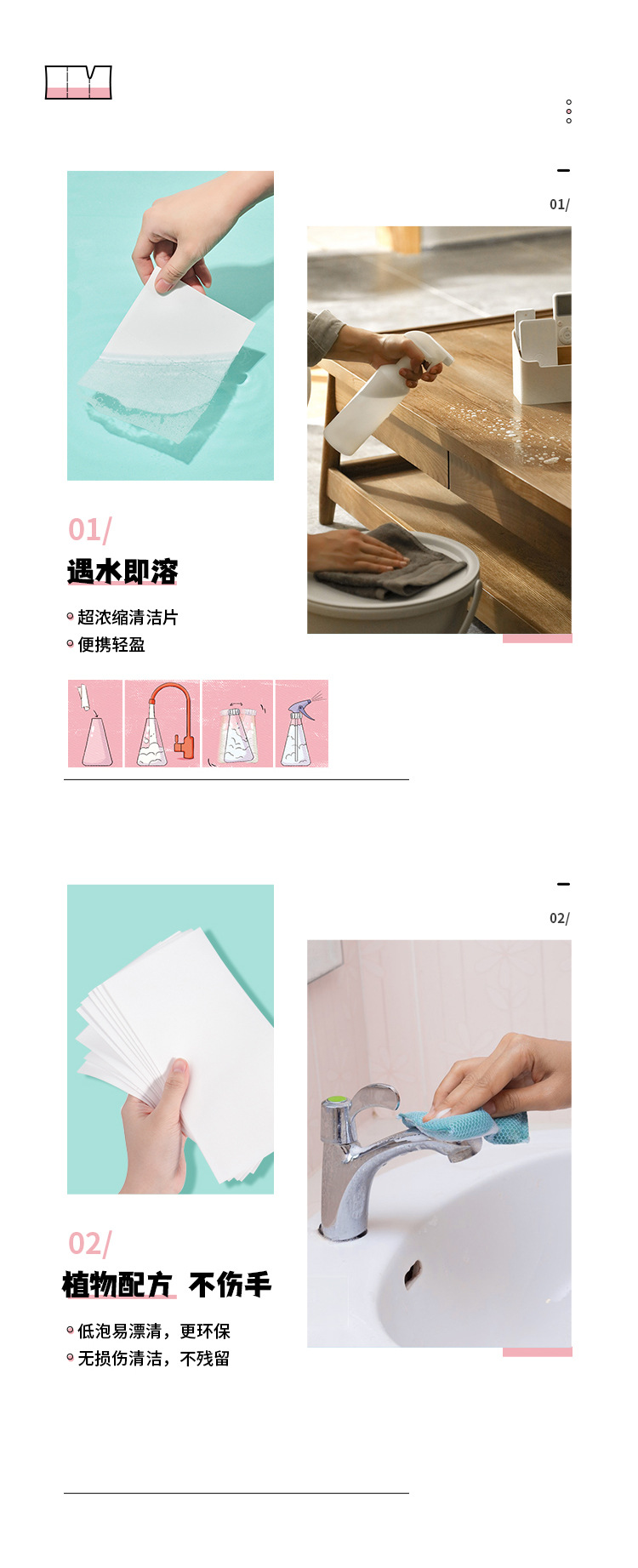 01/

01/

遇水即溶

超浓缩清洁片

便携轻盈

02/

02/

植物配方 不伤手

低泡易漂清，更环保

无损伤清洁，不残留