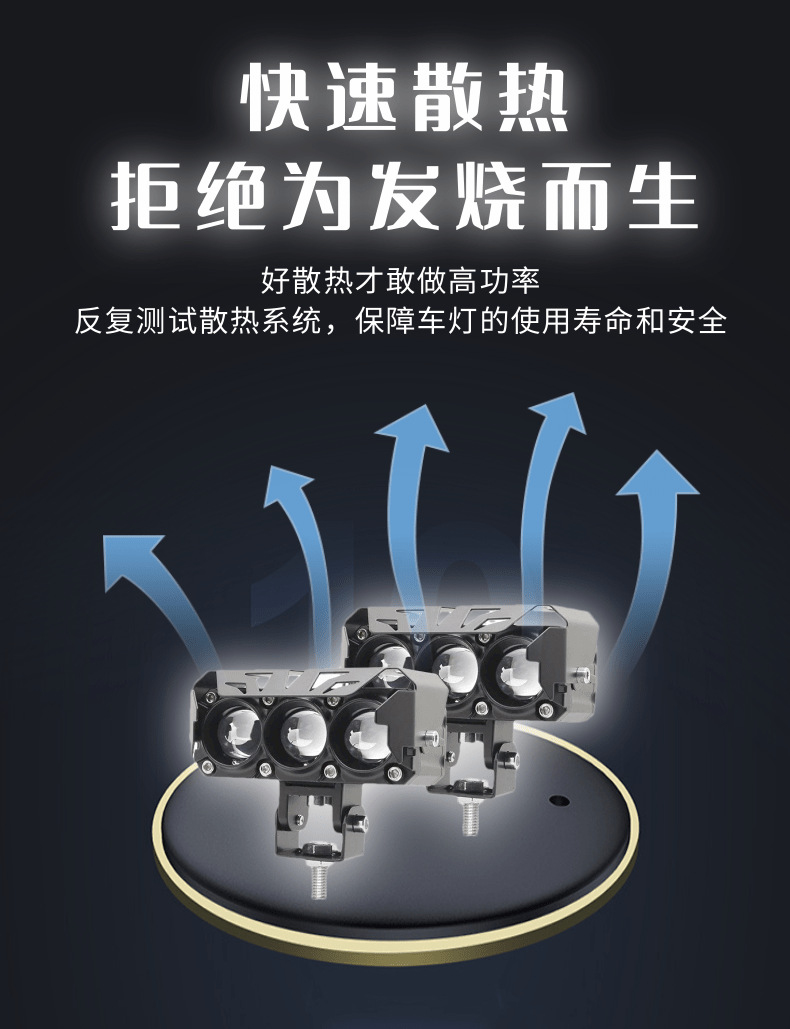 快速散热
拒绝为发烧而生

好散热才敢做高功率
反复测试散热系统，保障车灯的使用寿命和安全